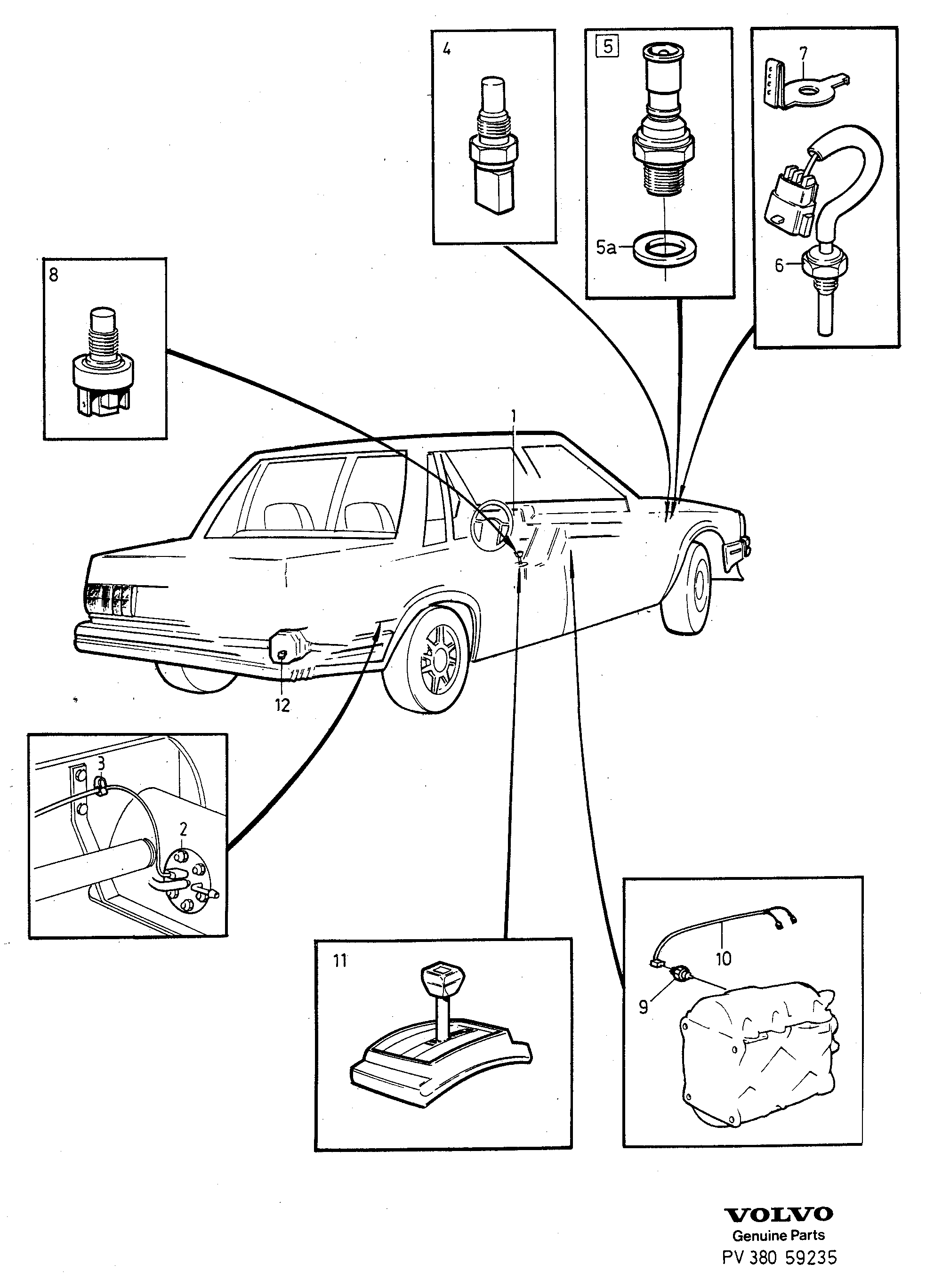 4

5

5a

7

6

8

1

12

3

2

11

10

9

VOLVO
Genuine Parts
PV 380 59235