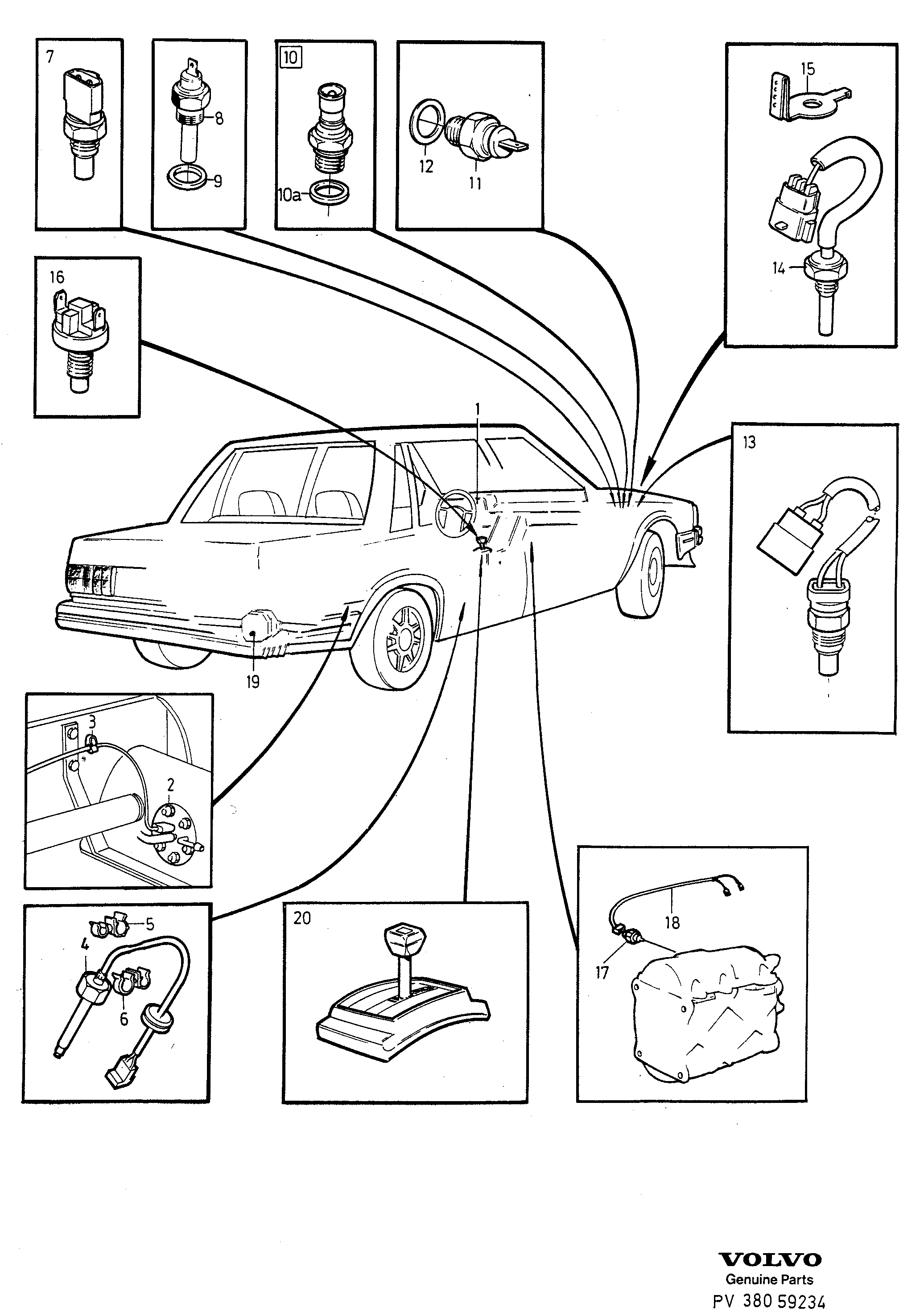 7

8

9

10

10a

12

11

15

14

16

1

13

19

3

2

5

4

6

20

18

17

VOLVO
Genuine Parts
PV 380 59234