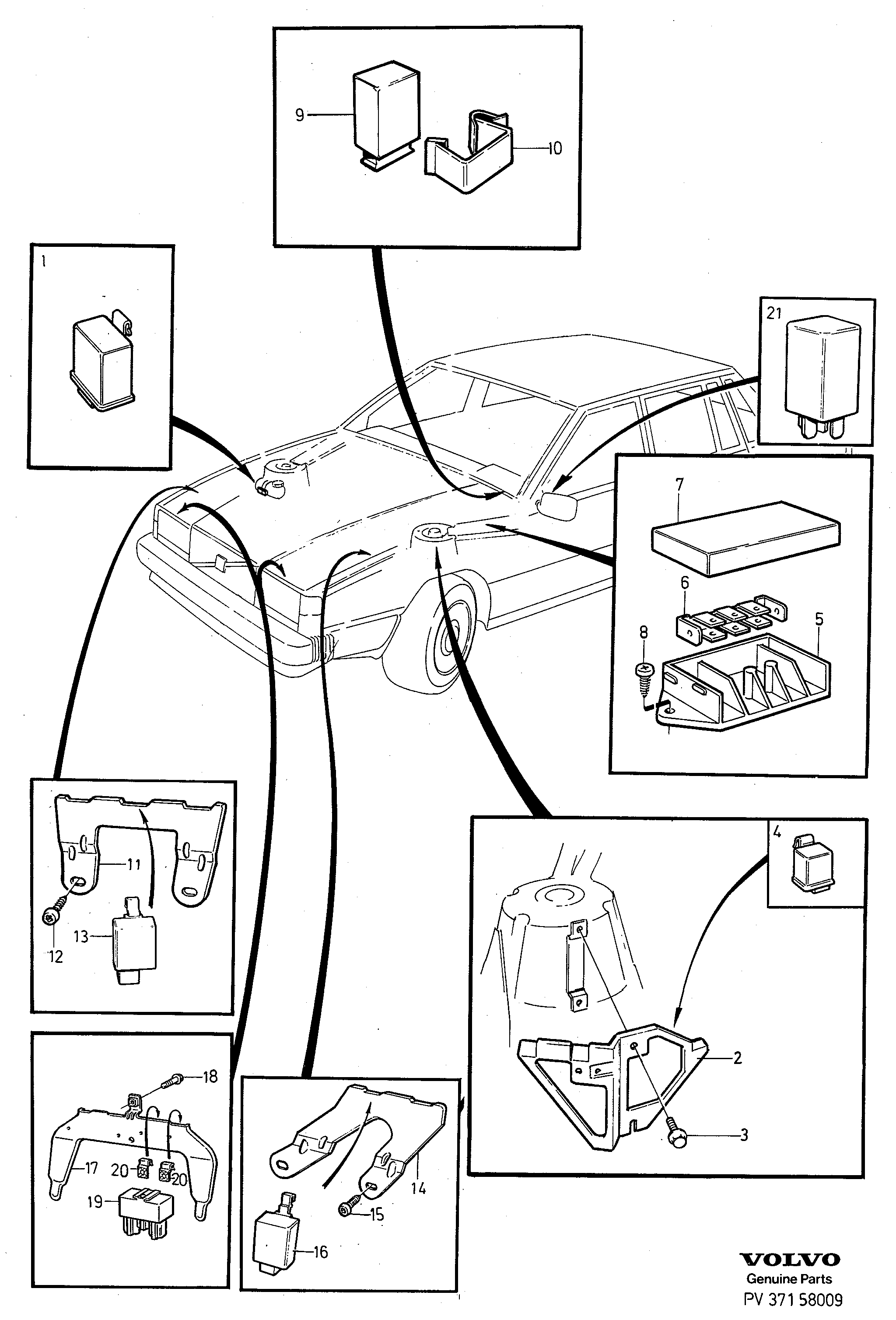 9
10
1
21
7
6
5
8
11
12
13
4
2
3
18
17
20
20
19
14
15
16
VOLVO
Genuine Parts
PV 371 58009