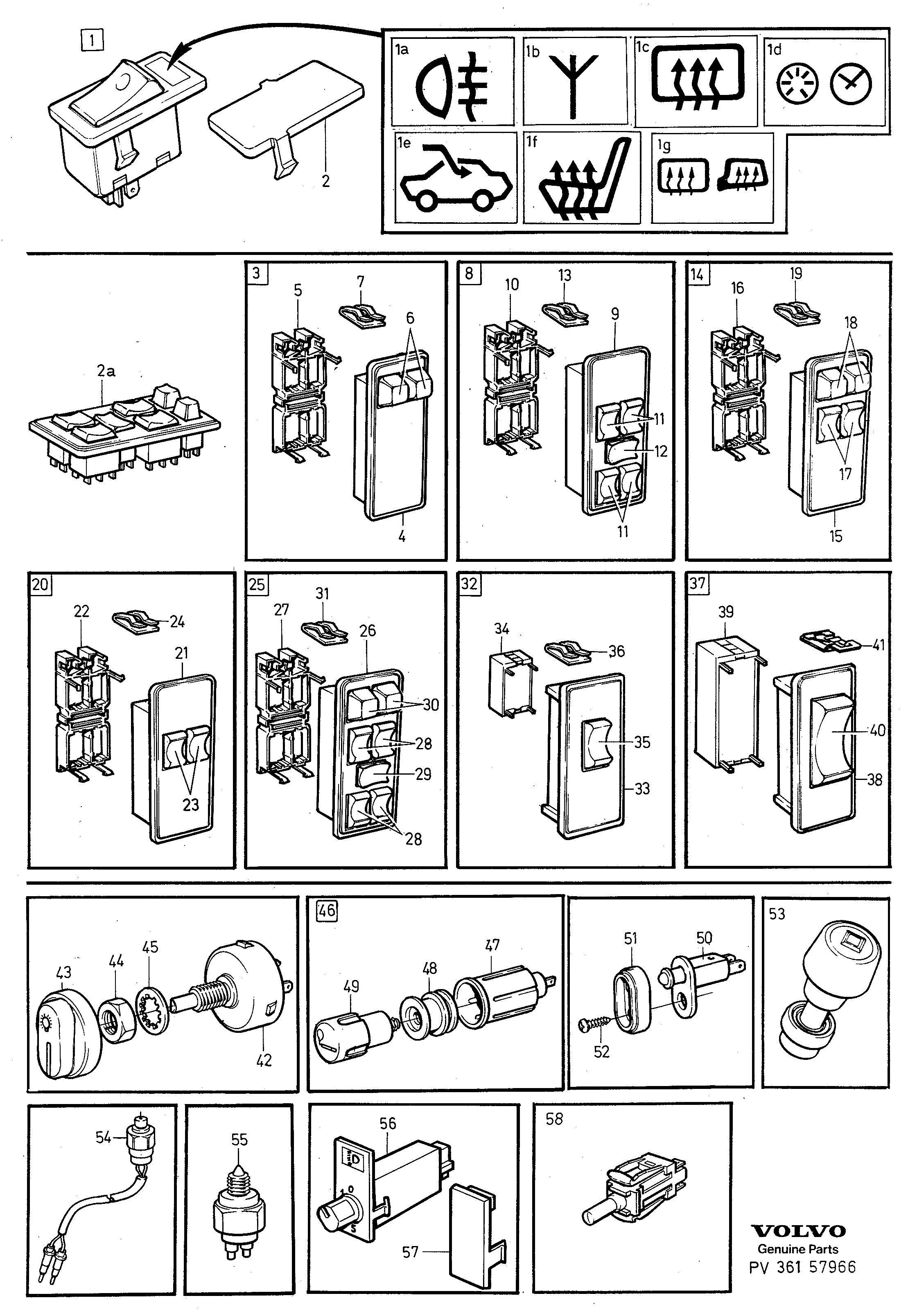 1
2
1a
1b
1c
1d
1e
1f
1g

2a

3
5
7
6
4

8
10
13
9
11
12
11

14
16
19
18
17
15

20
22
24
21
23

25
27
31
26
30
28
29
28

32
34
36
35
33

37
39
41
40
38

43
44
45
42

46
49
48
47

51
50
52

53

54

55

56
1
0
S
57

58

VOLVO
Genuine Parts
PV 361 57966