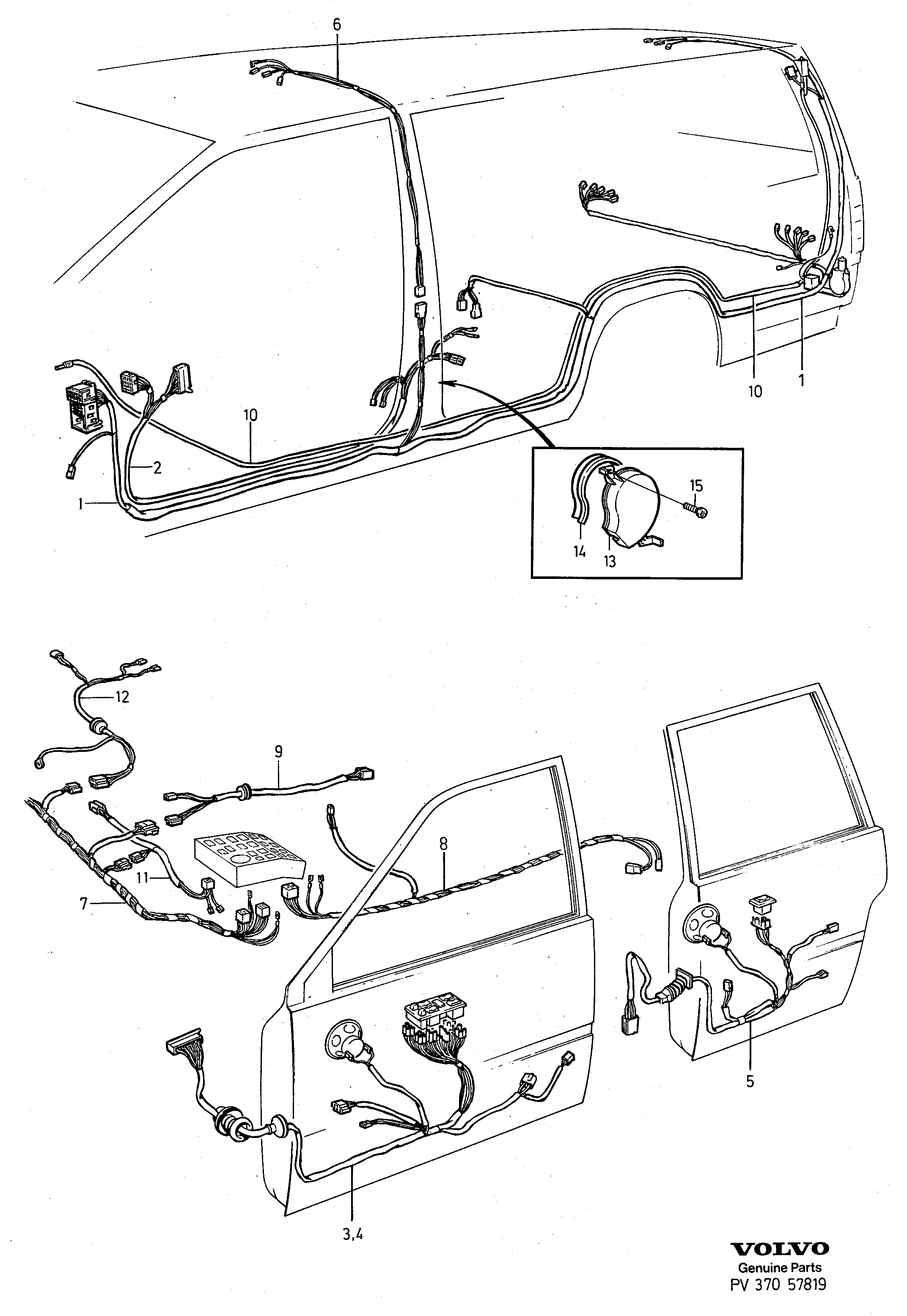 6

10
1

10
2
1

15
14
13

12
9
8
11
7
5
3,4

VOLVO
Genuine Parts
PV 370 57819