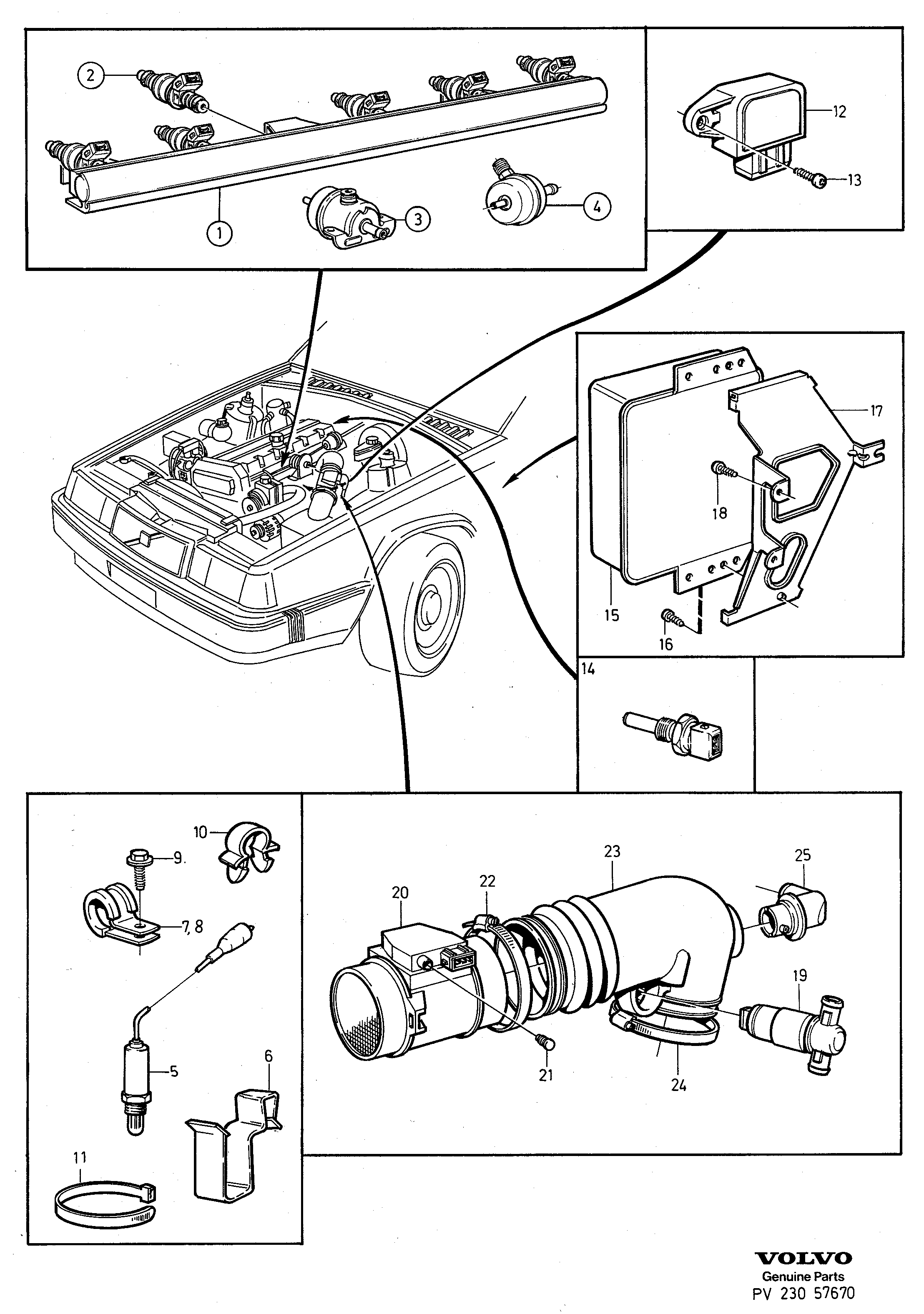 2
1
3
4
12
13
17
18
15
16
14
10
9.
7, 8
5
6
11
23
25
22
20
19
21
24
VOLVO
Genuine Parts
PV 230 57670