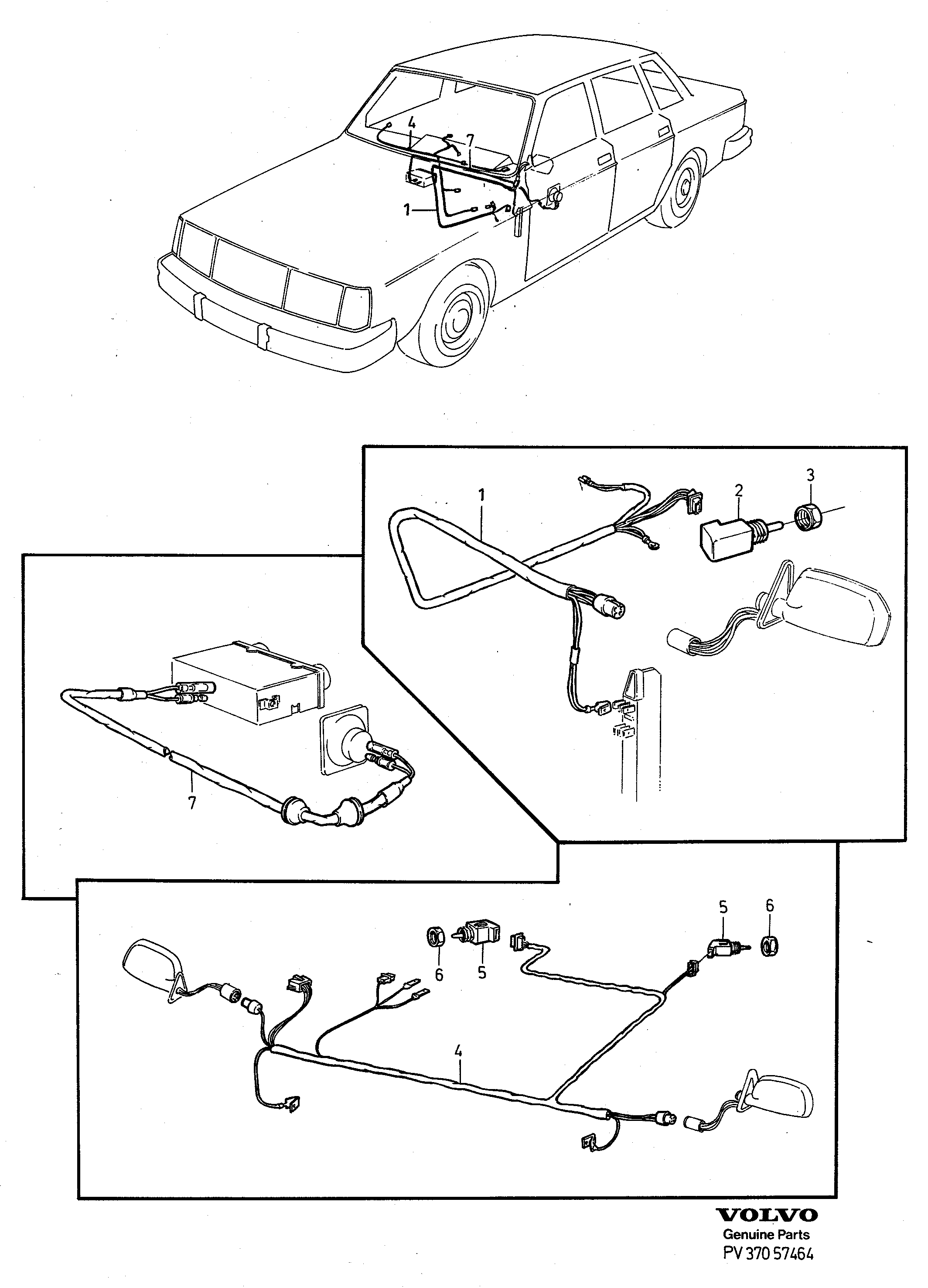 4
7
1

1
2
3

7

5
6
6
5
4

VOLVO
Genuine Parts
PV 370 57464