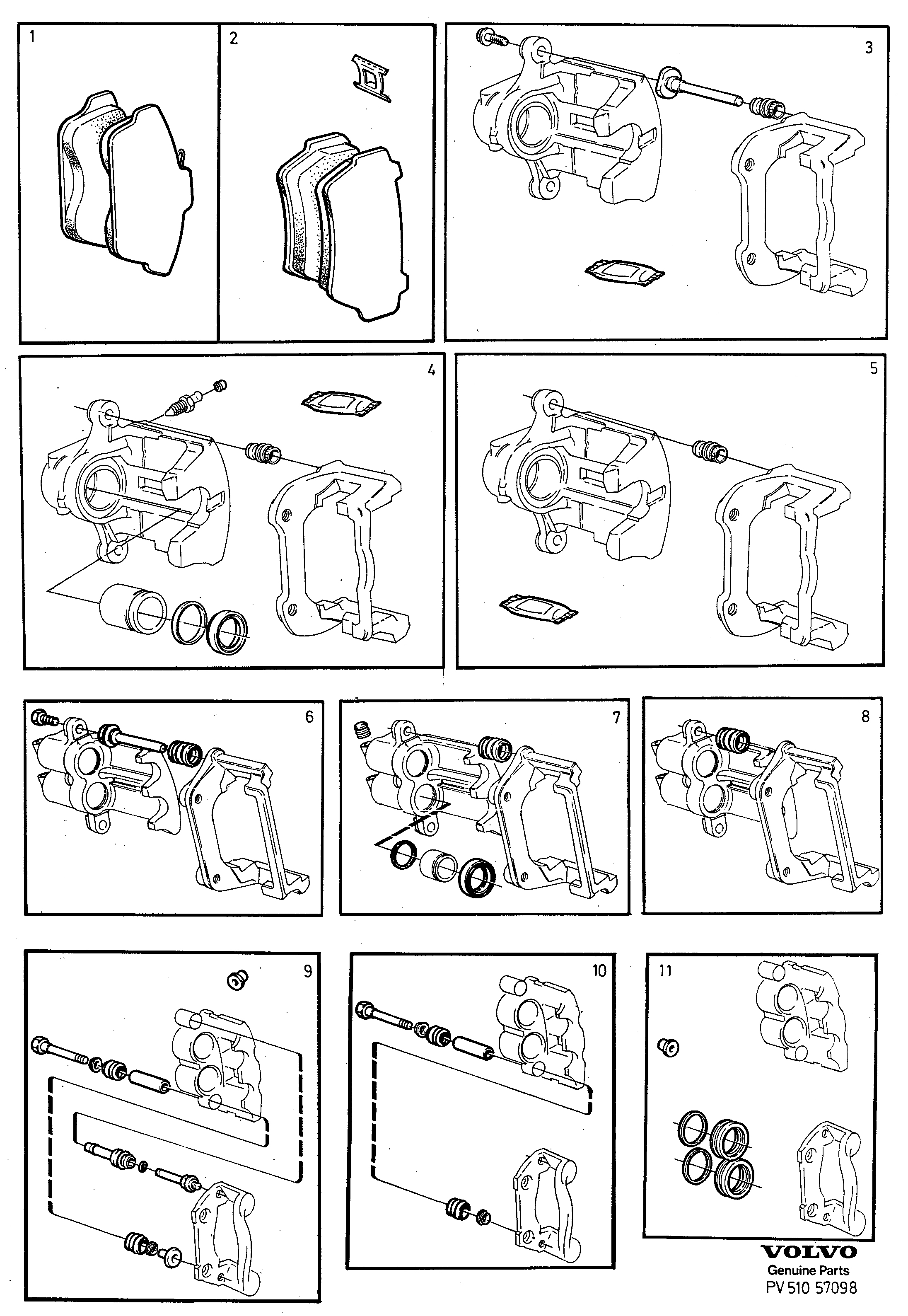 1

2

3

4

5

6

7

8

9

10

11

VOLVO
Genuine Parts
PV 510 57098