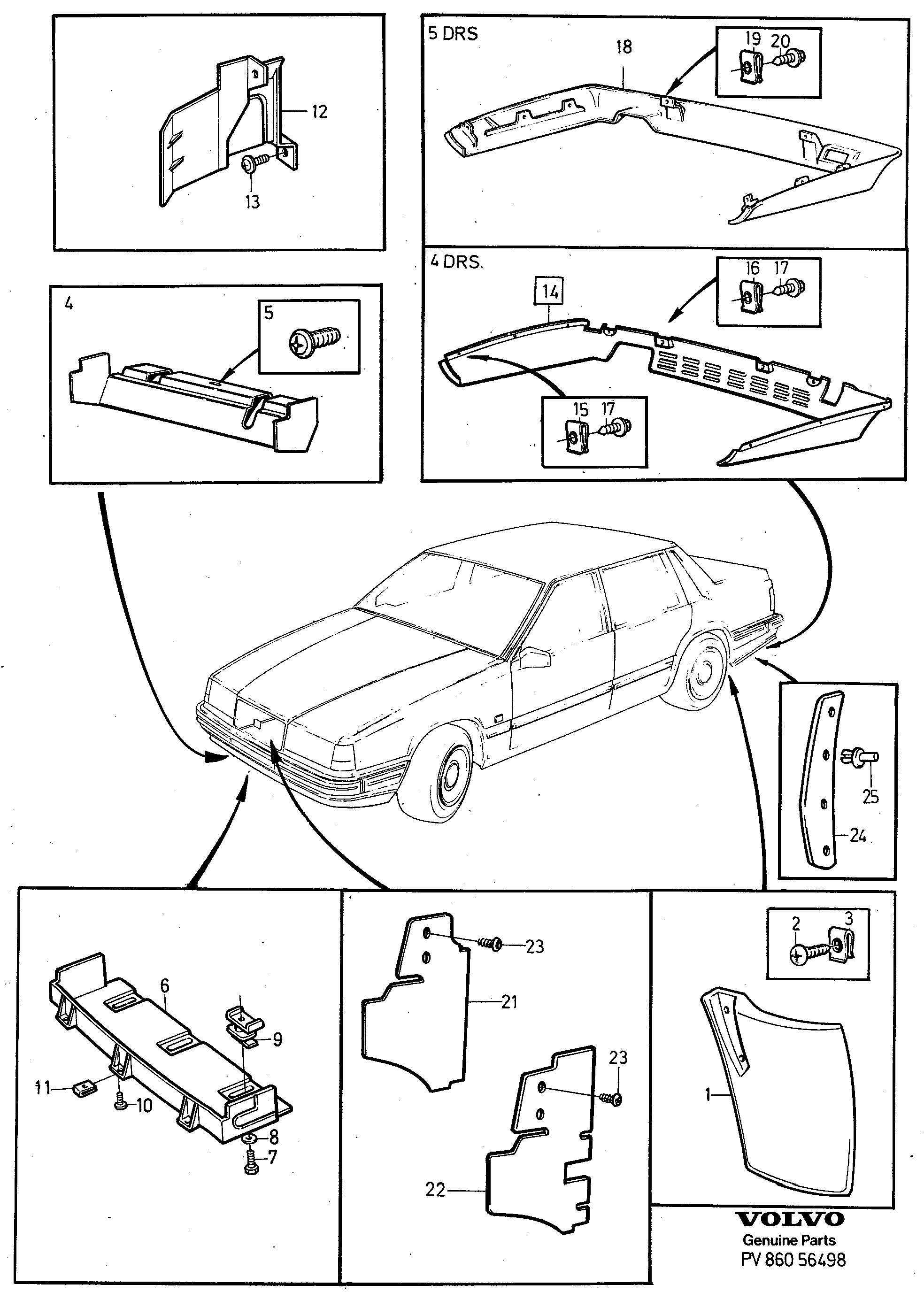 12
13

5 DRS
18
19 20

4
5

4 DRS.
14
16 17
15 17

25
24

6
9
11
10
8
7

23
21
23
22

2 3
1

VOLVO
Genuine Parts
PV 860 56498