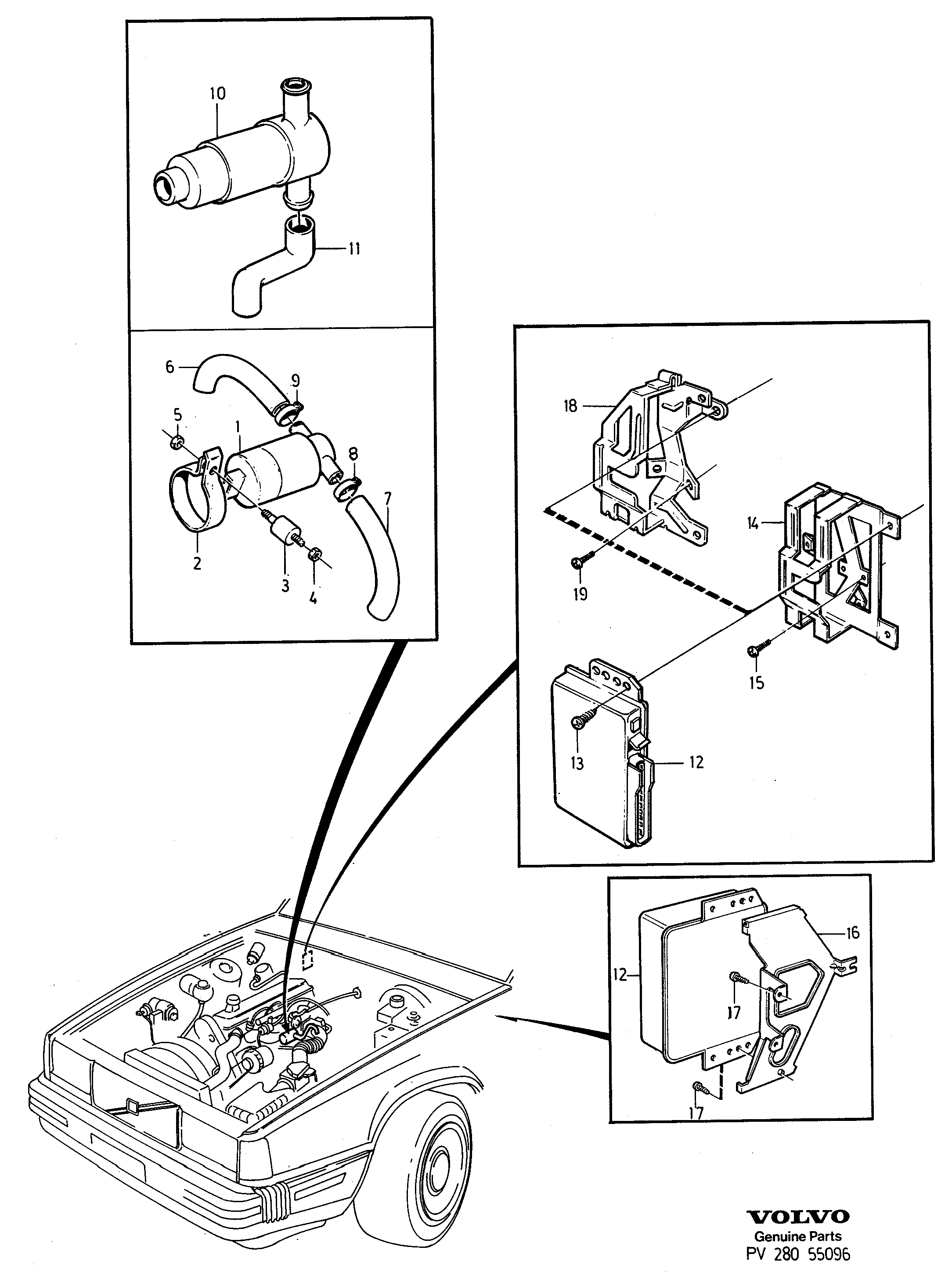 10
11
6
9
5
1
8
7
2
3
4
18
14
19
15
13
12
16
12
17
17
VOLVO
Genuine Parts
PV 280 55096