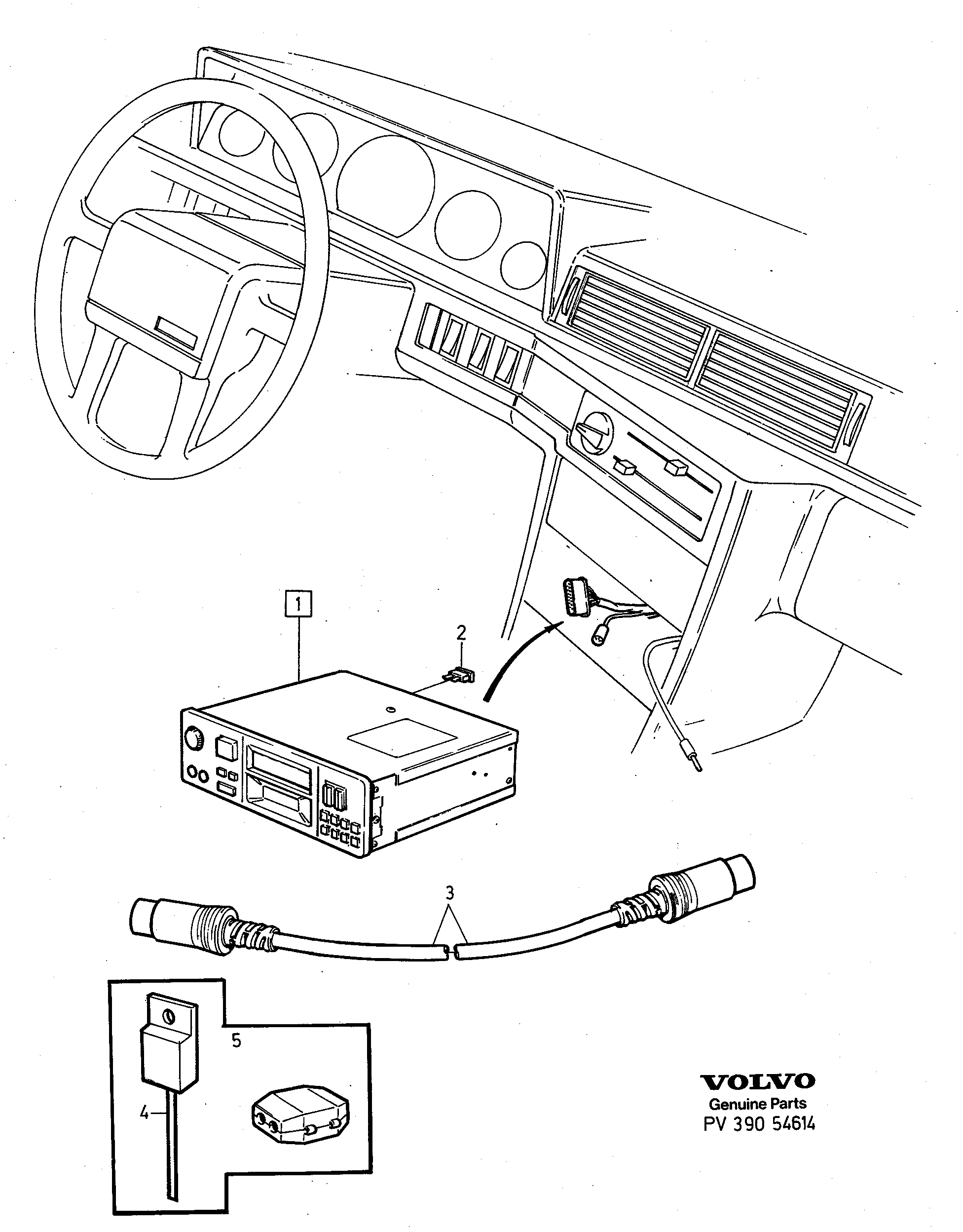 1

2

3

5

4

VOLVO
Genuine Parts
PV 390 54614