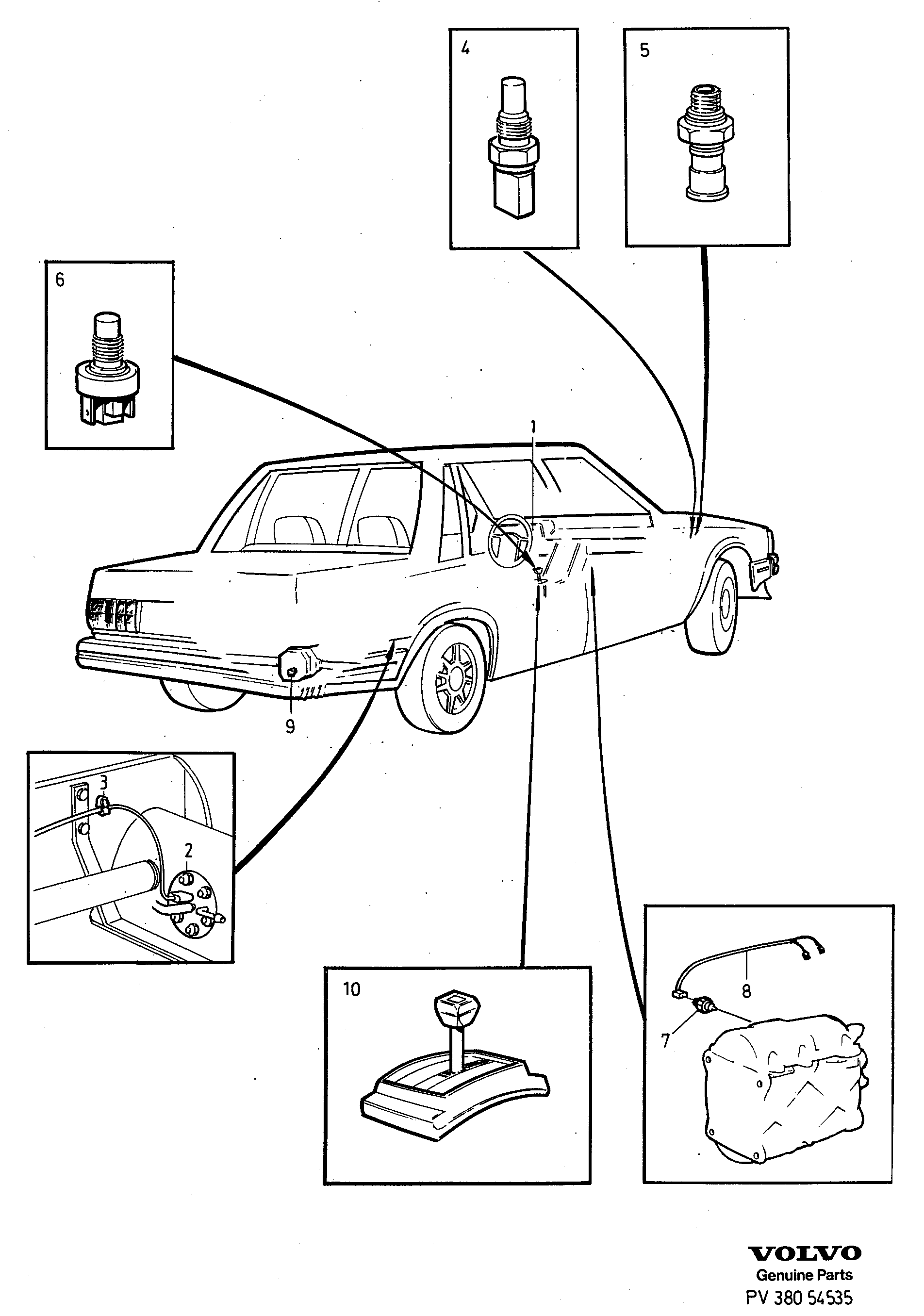 4

5

6

1

9

3

2

10

8

7

VOLVO
Genuine Parts
PV 380 54535