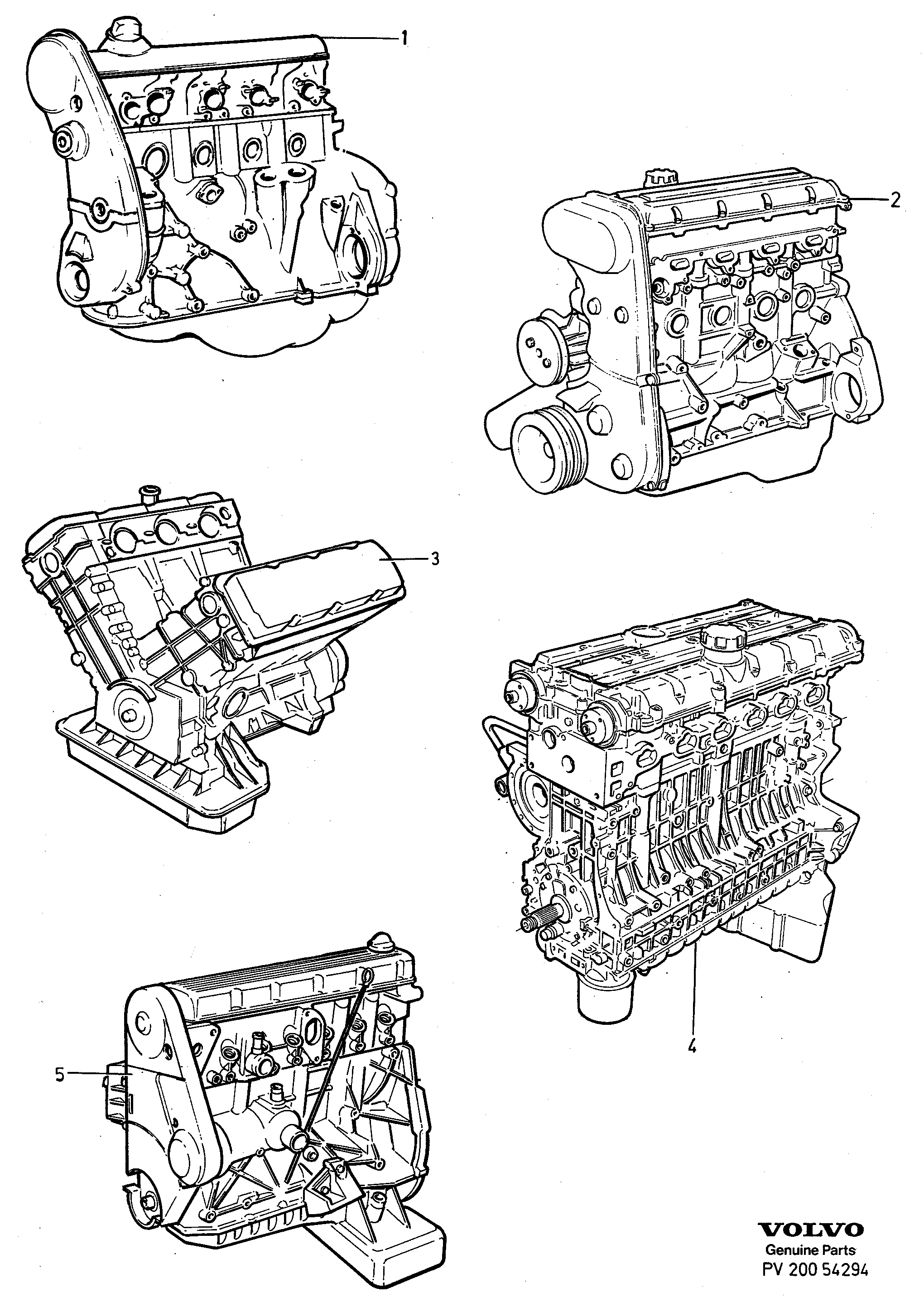 1

2

3

4

5

VOLVO
Genuine Parts
PV 200 54294