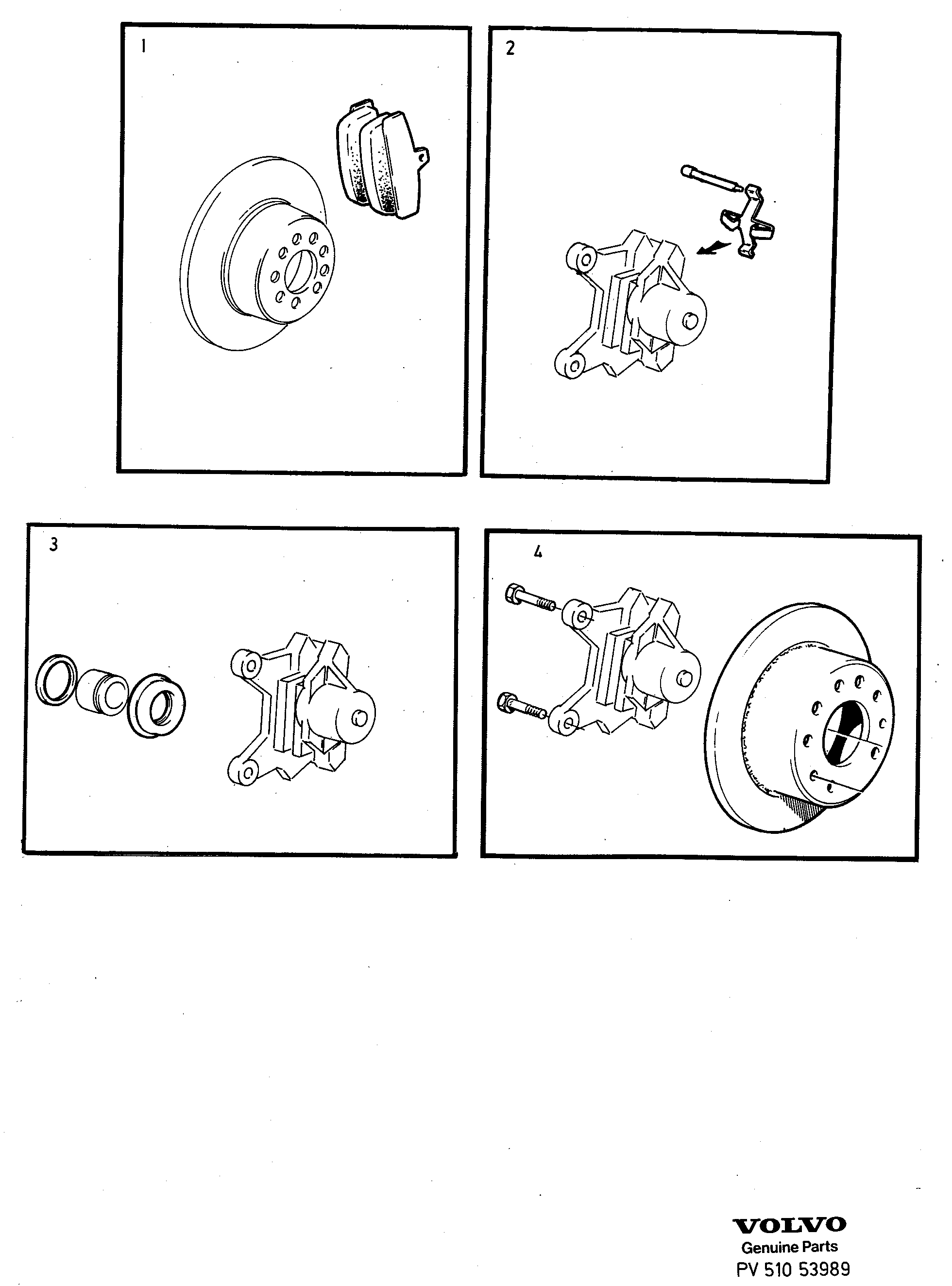 1

2

3

4

VOLVO
Genuine Parts
PV 510 53989