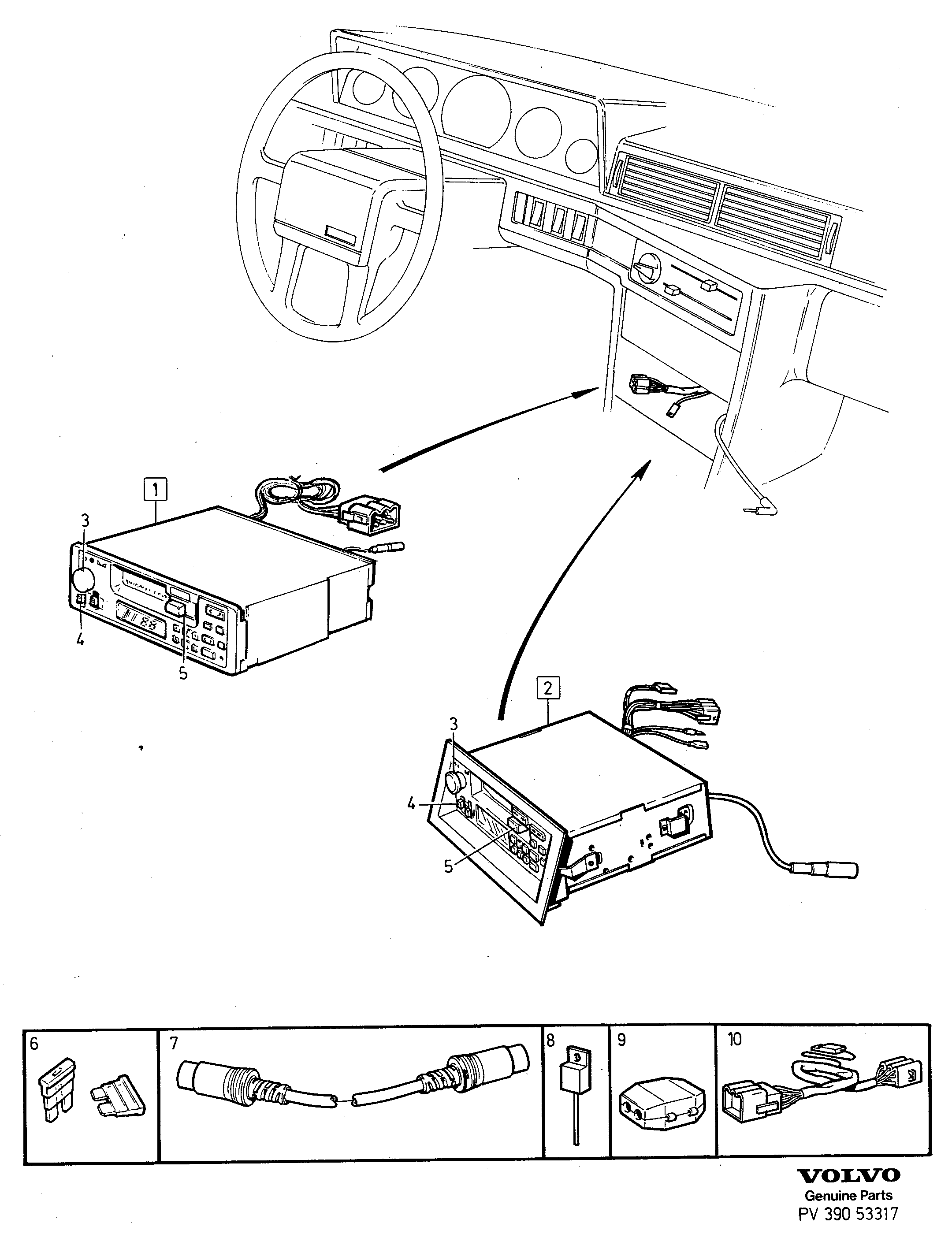 1
3
4
5
2
3
4
5
6
7
8
9
10
VOLVO
Genuine Parts
PV 390 53317