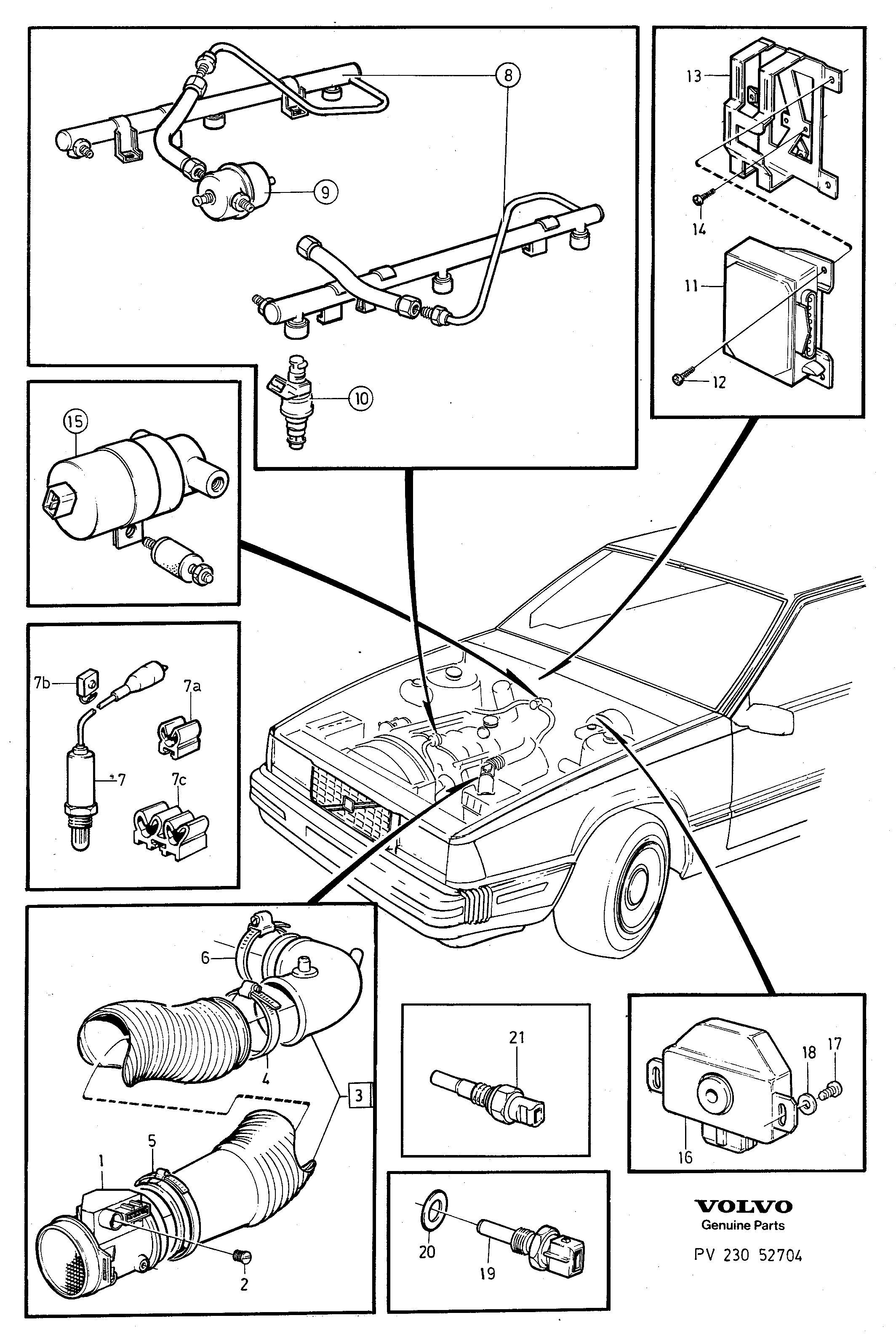 8
9
10
13
14
11
12
15
7b
7a
*7
7c
6
4
3
5
1
2
21
18
17
16
20
19
VOLVO
Genuine Parts
PV 230 52704