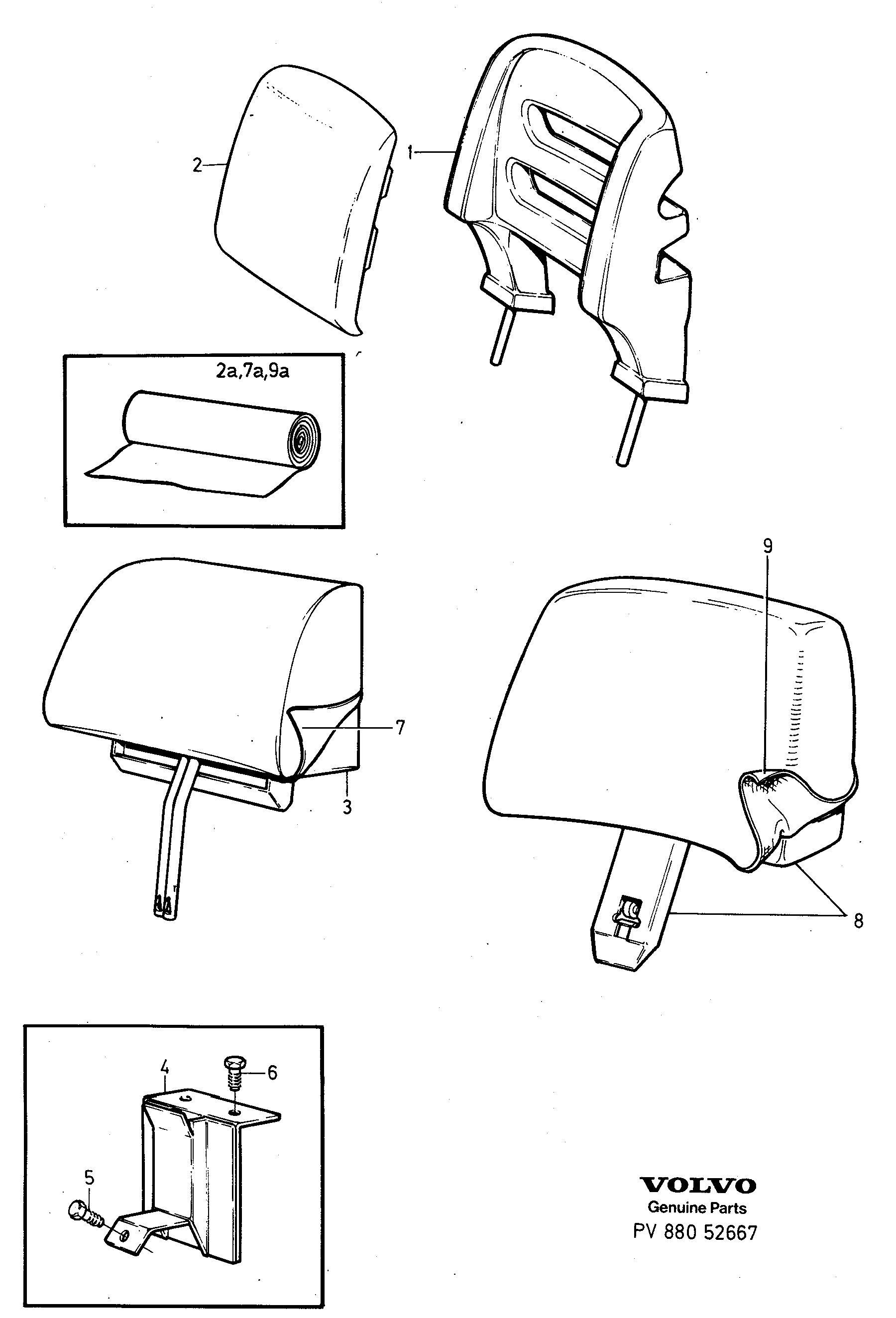 2

1

2a,7a,9a

9

7

3

8

4

6

5

VOLVO
Genuine Parts
PV 880 52667