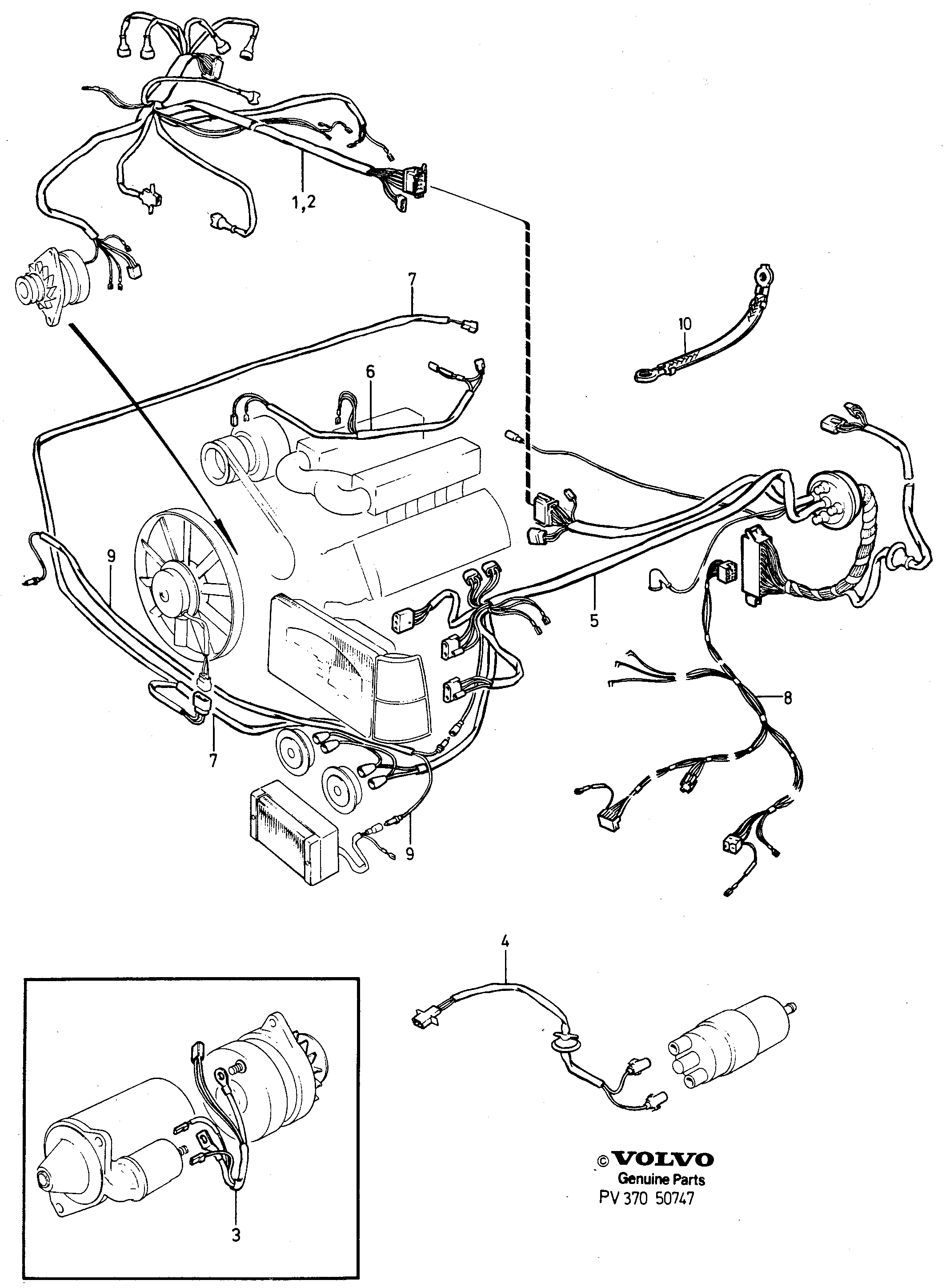 1,2

7

10

6

9

5

8

7

9

4

3

© VOLVO
Genuine Parts
PV 370 50747