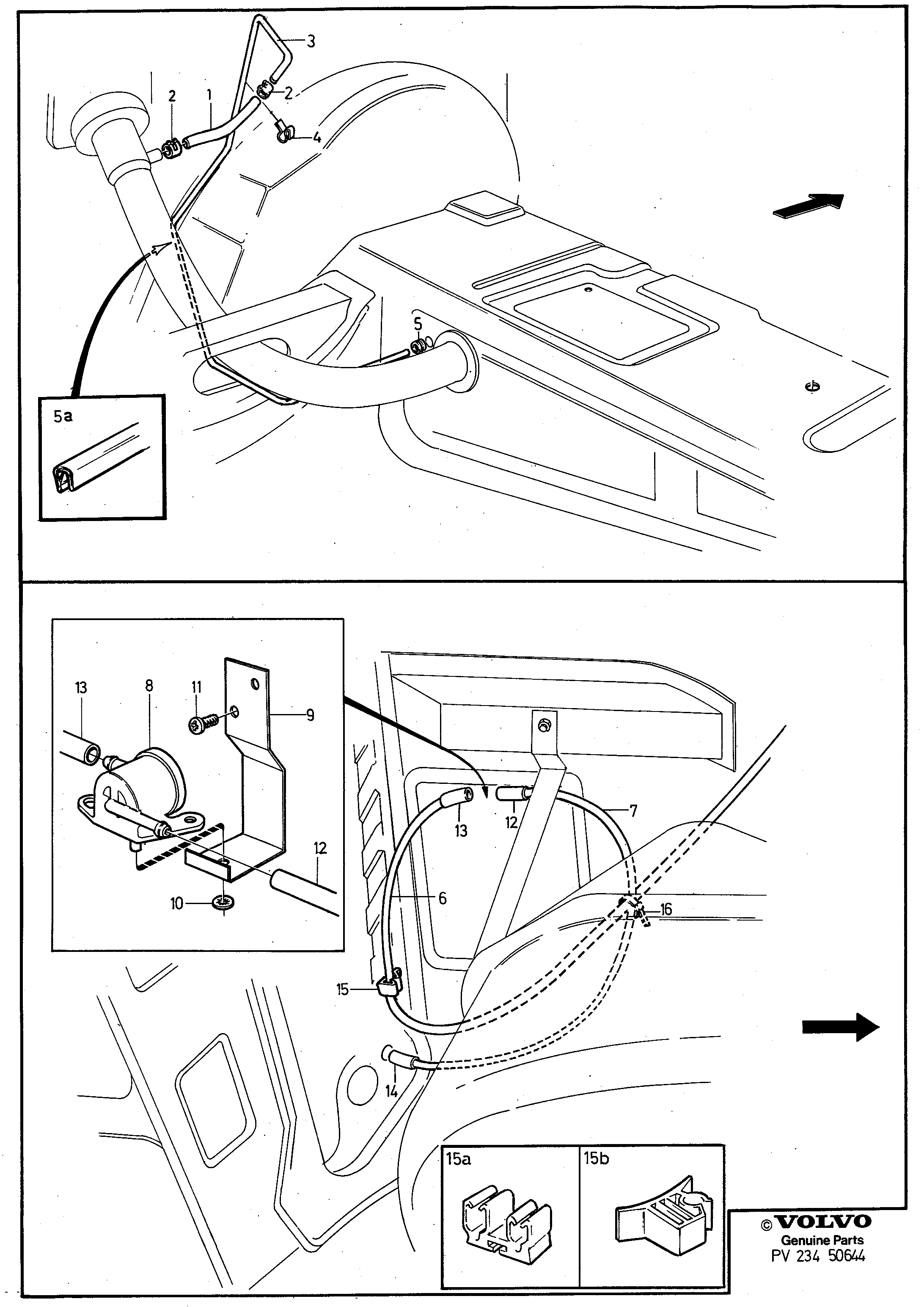 3
2
1
2
4
5
5a
13
8
11
9
12
10
13
12
7
6
16
15
14
15a
15b
© VOLVO
Genuine Parts
PV 234 50644