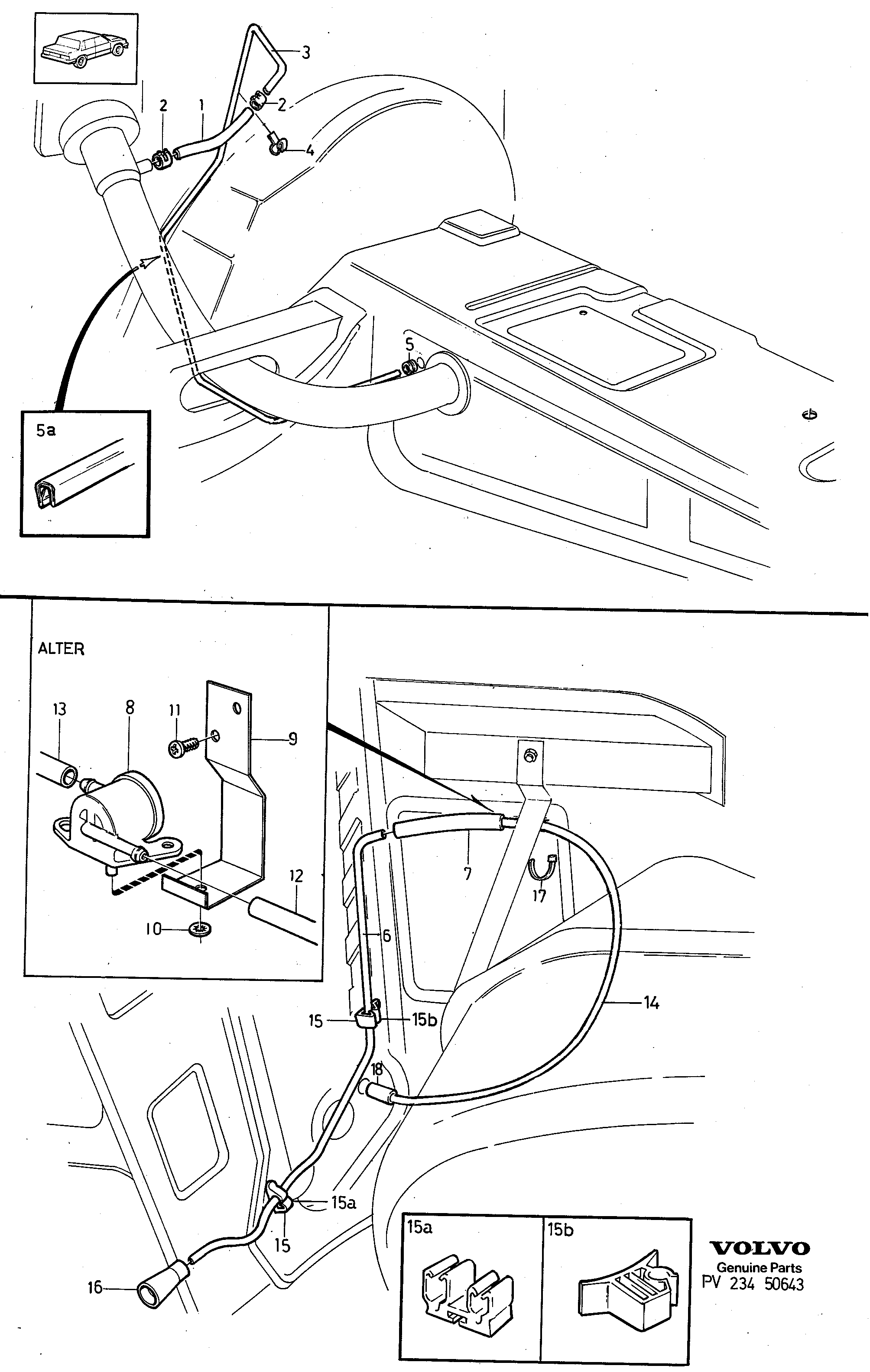 3
2
1
2
4
5
5a

ALTER
13
8
11
9
12
10
7
17
6
14
15
15b
18
15a
15
16

15a
15b

VOLVO
Genuine Parts
PV 234 50643