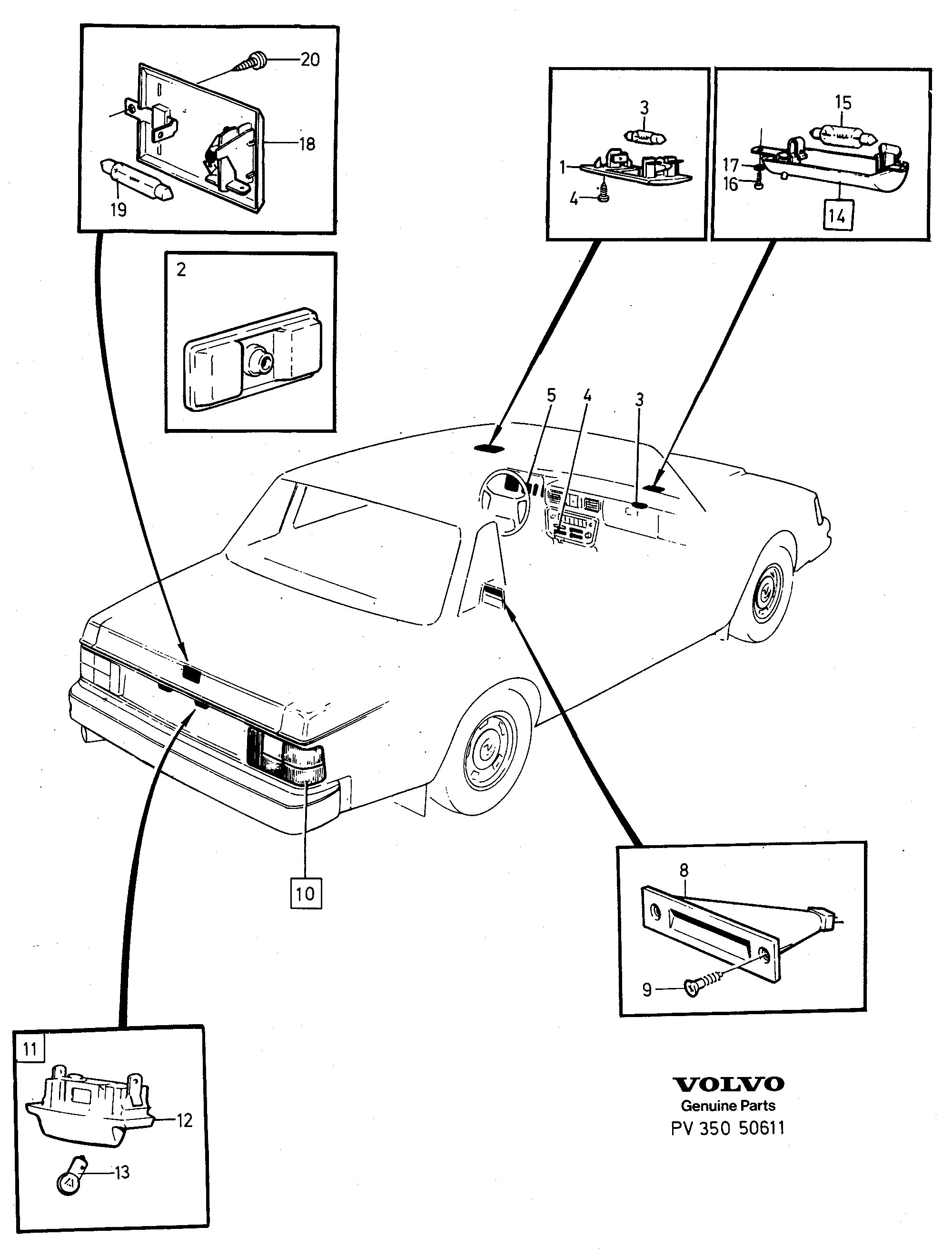 20
18
19
3
1
4
15
17
16
14
2
5
4
3
10
8
9
11
12
13
VOLVO
Genuine Parts
PV 350 50611