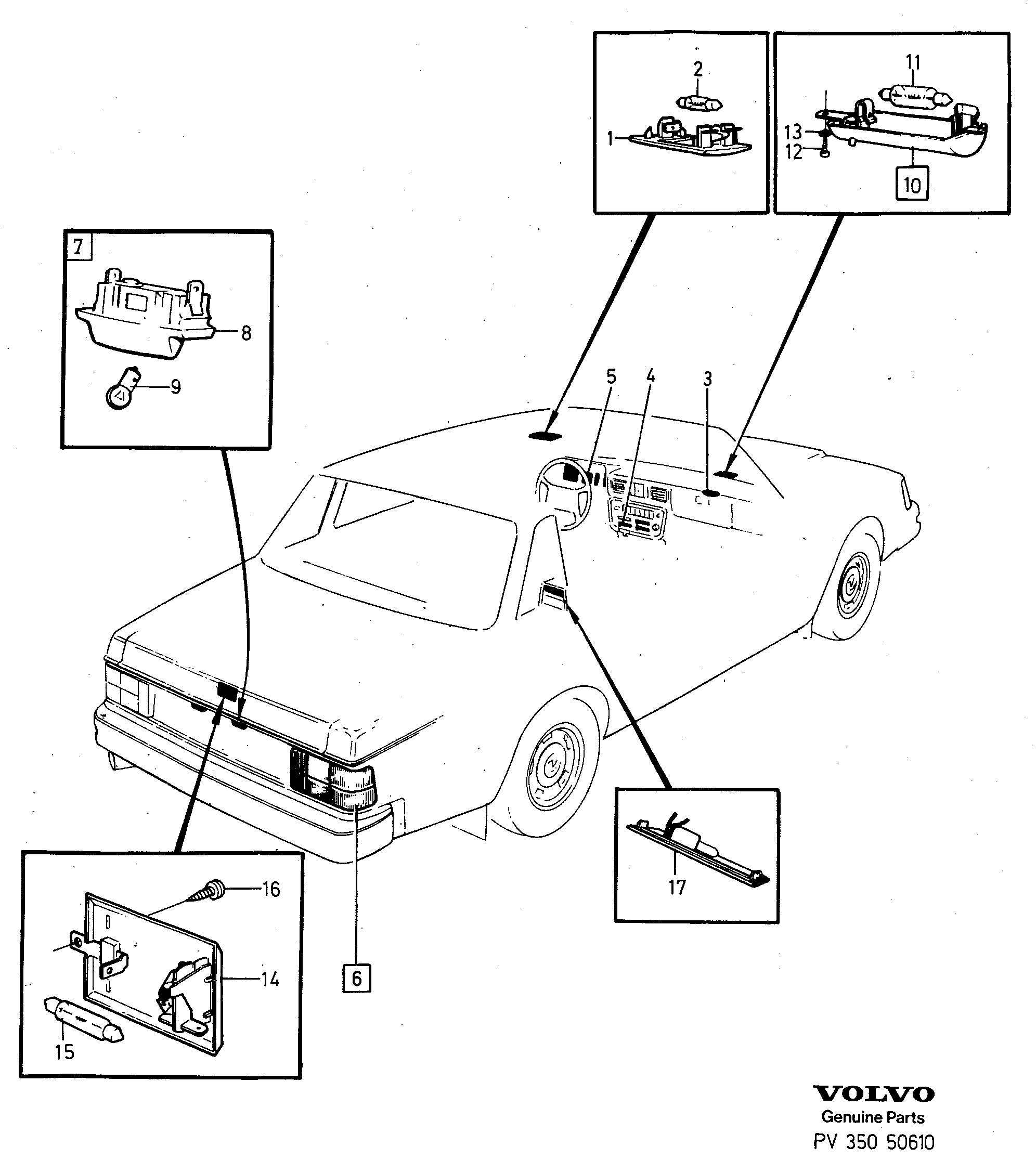 2
1
11
13
12
10
7
8
9
5
4
3
16
14
15
6
17
VOLVO
Genuine Parts
PV 350 50610