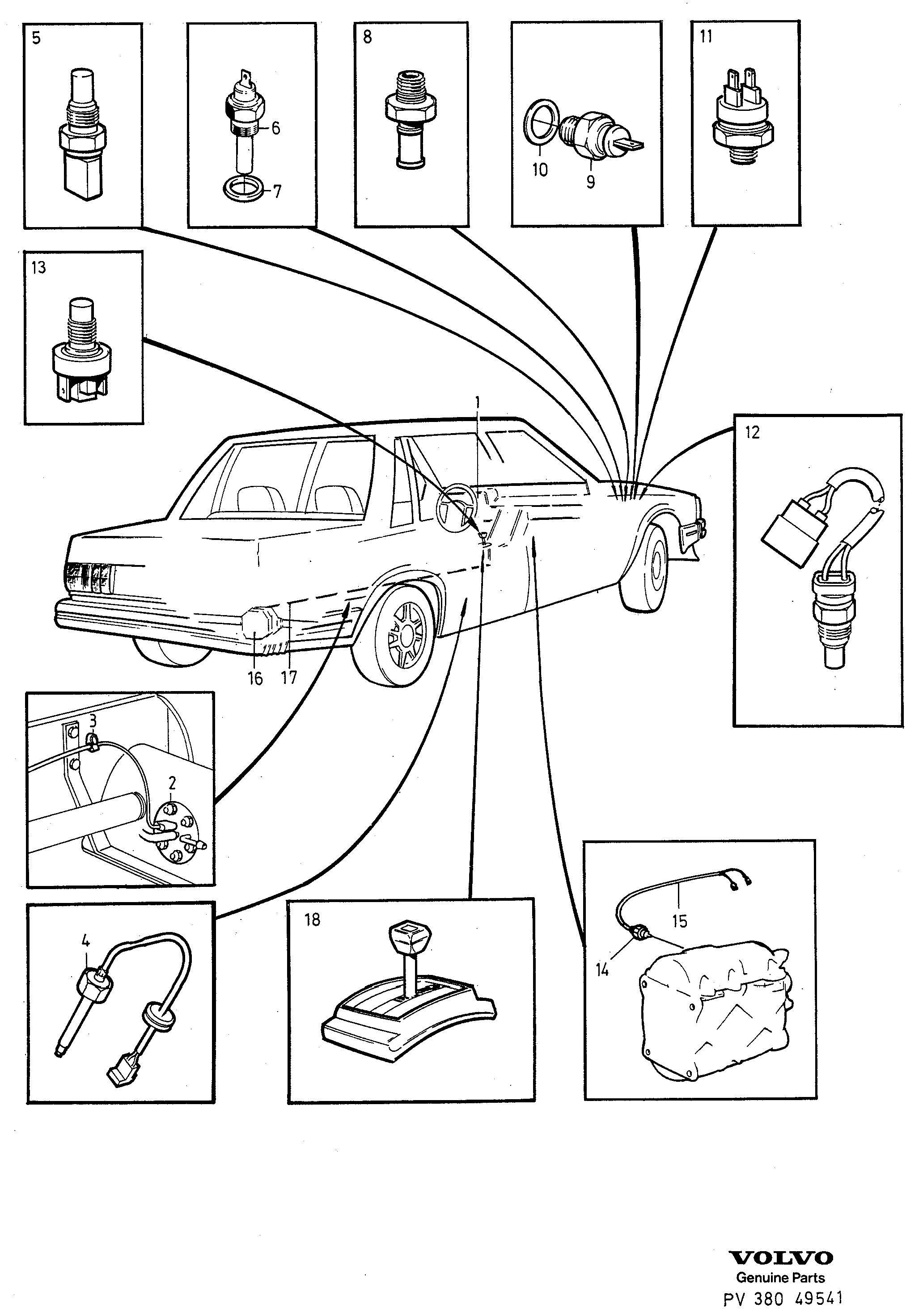 5

6

7

8

10

9

11

13

1

12

16

17

3

2

4

18

15

14

VOLVO
Genuine Parts
PV 380 49541