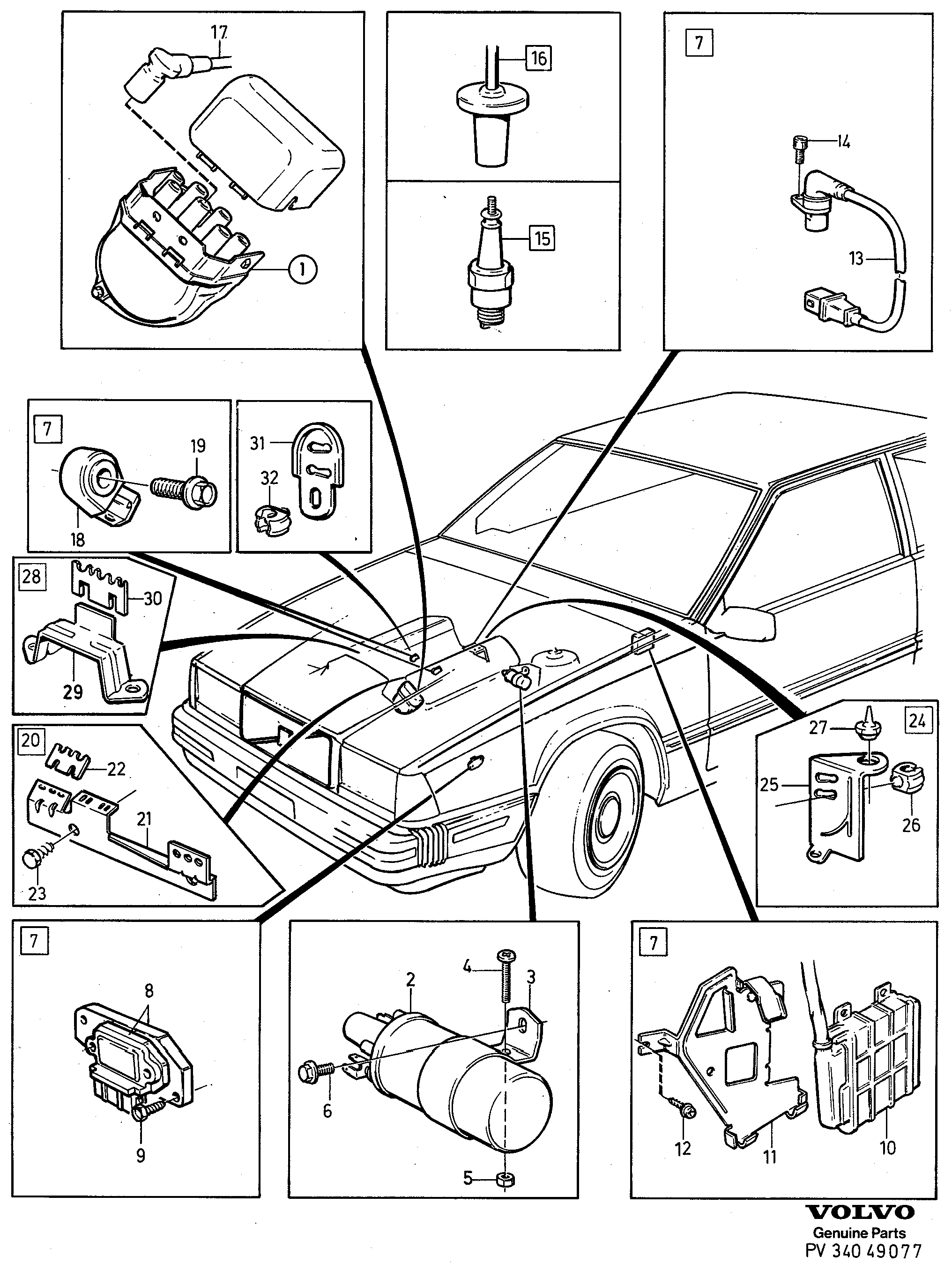 17
1
16
15
7
14
13
7
19
18
31
32
28
30
29
20
22
21
23
24
27
25
26
7
8
9
2
4
3
6
5
7
12
11
10
VOLVO
Genuine Parts
PV 340 49077