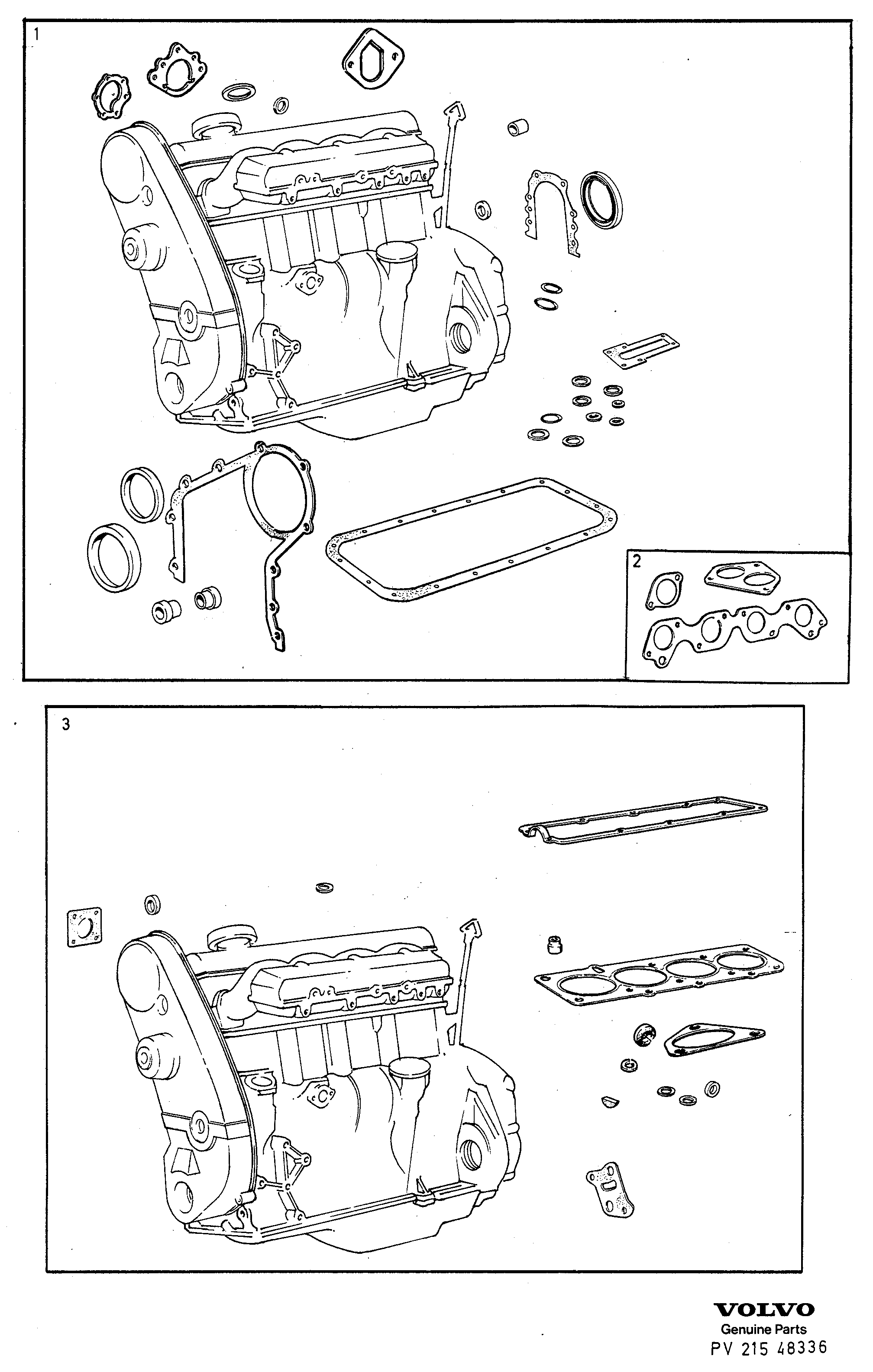 1

2

3

VOLVO
Genuine Parts
PV 215 48336