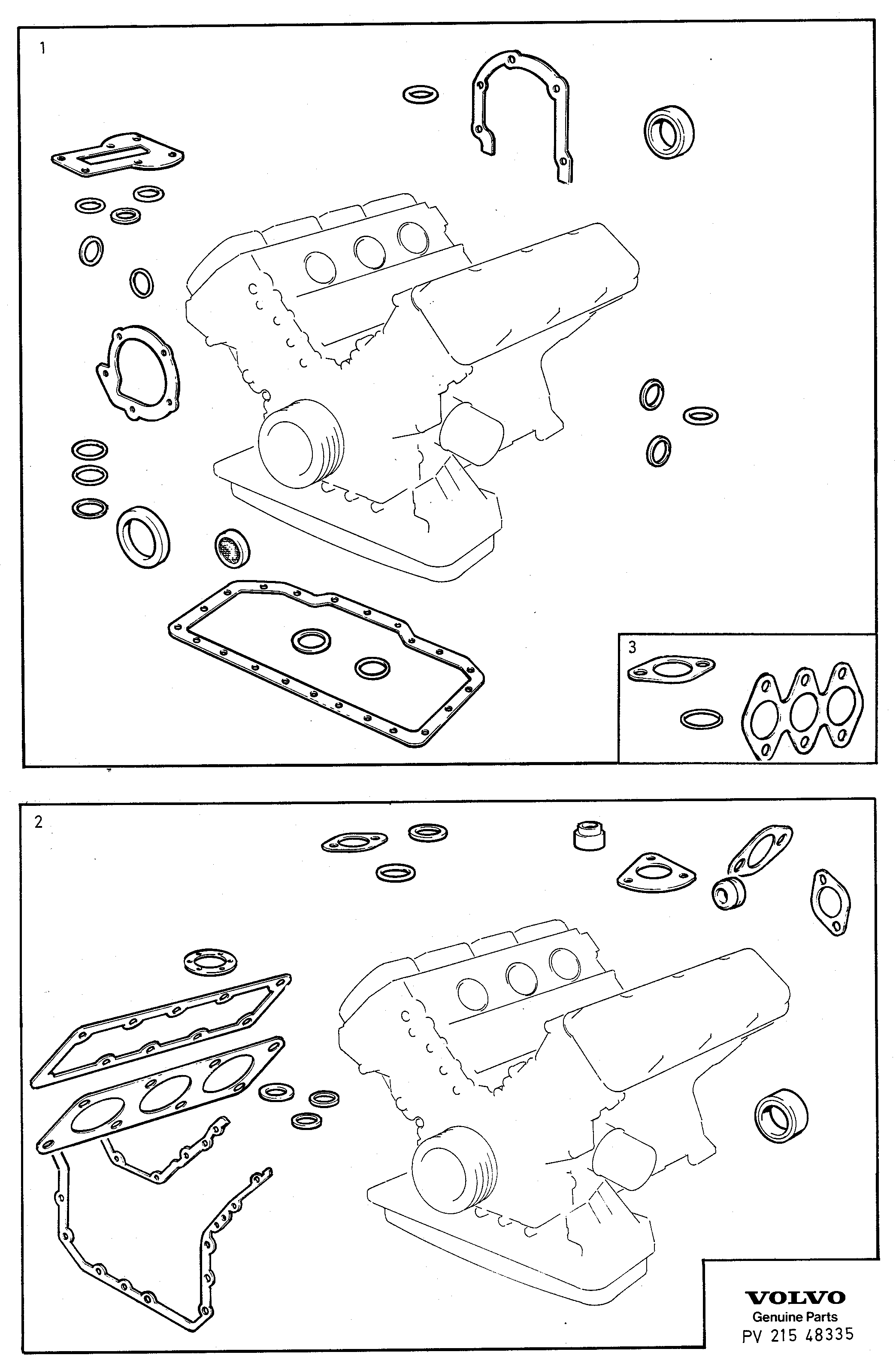 1

3

2

VOLVO
Genuine Parts
PV 215 48335