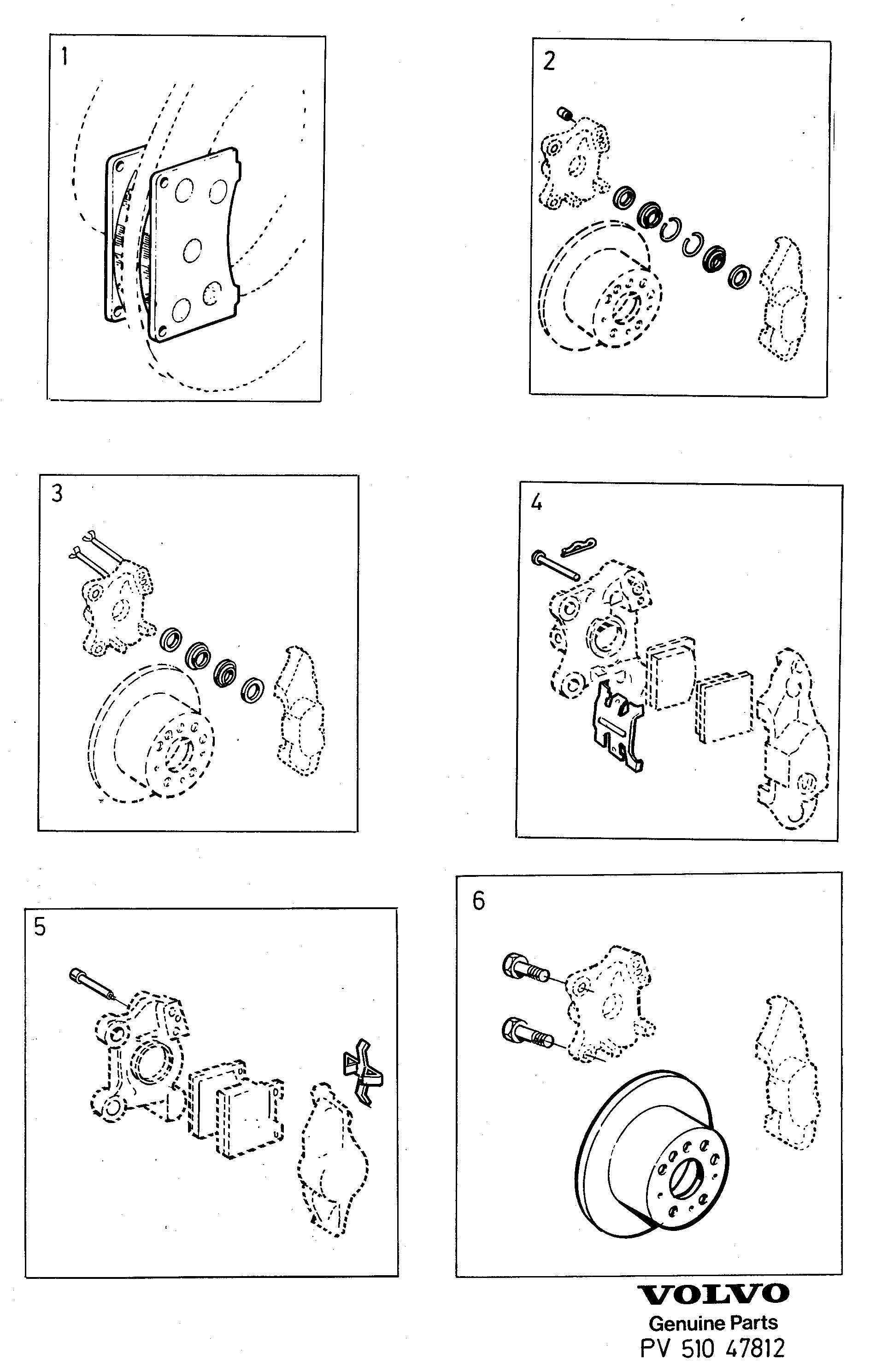 1

2

3

4

5

6

VOLVO
Genuine Parts
PV 510 47812