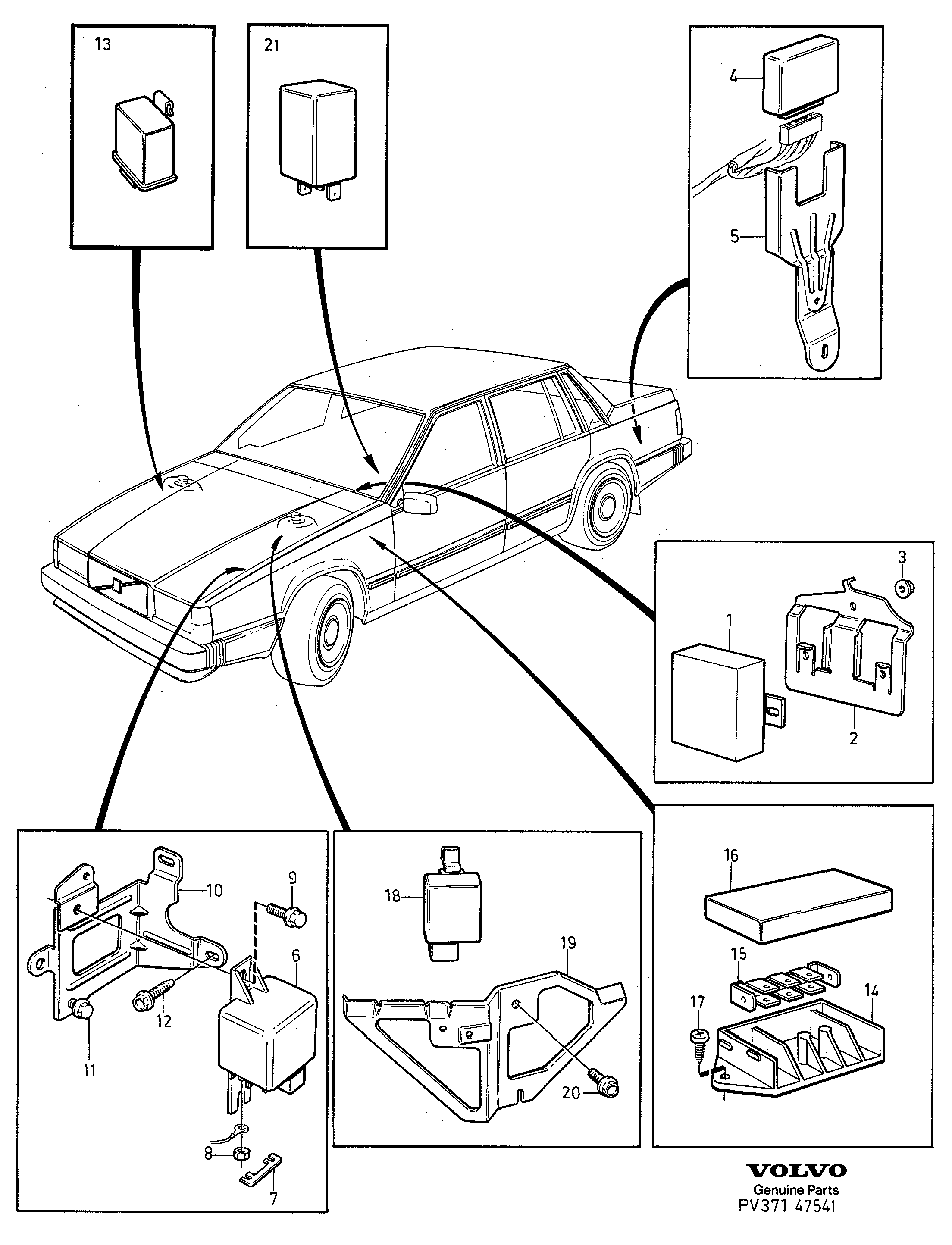 13

21

4

5

3

1

2

10

9

6

12

11

8

7

18

19

20

16

15

17

14

VOLVO
Genuine Parts
PV371 47541