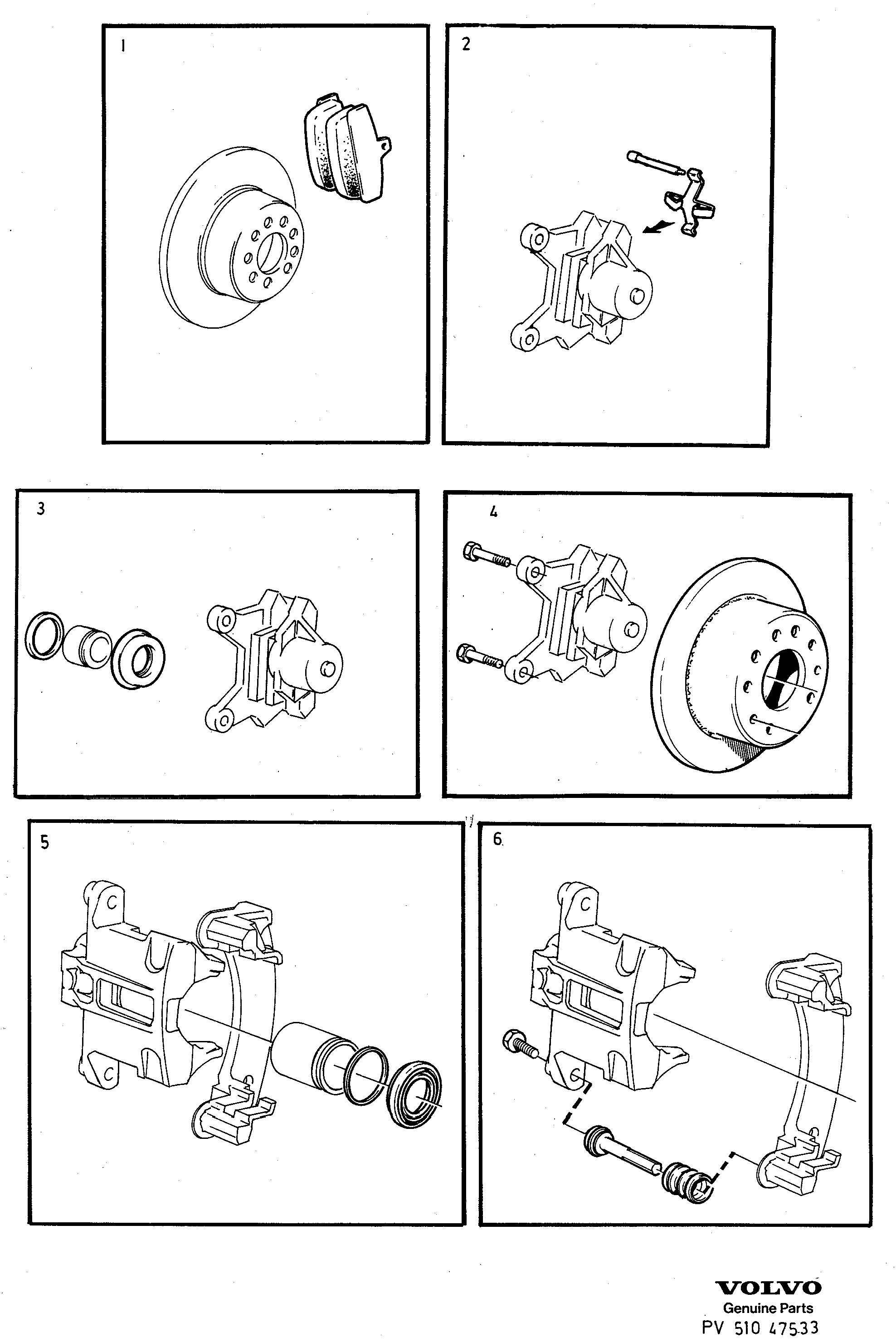 1

2

3

4

5

6.

VOLVO
Genuine Parts
PV 510 47533