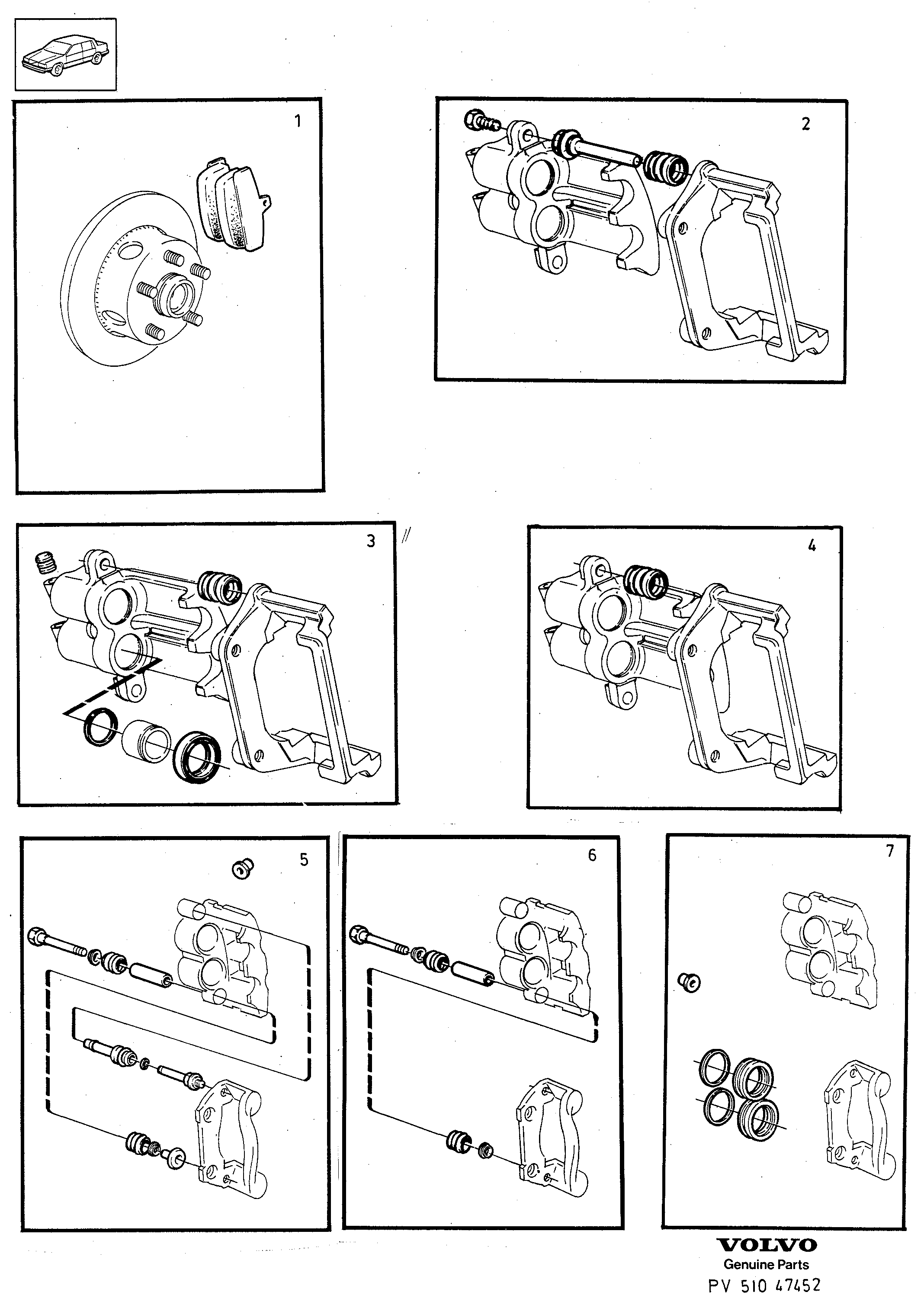 1

2

3

4

5

6

7

VOLVO
Genuine Parts
PV 510 47452