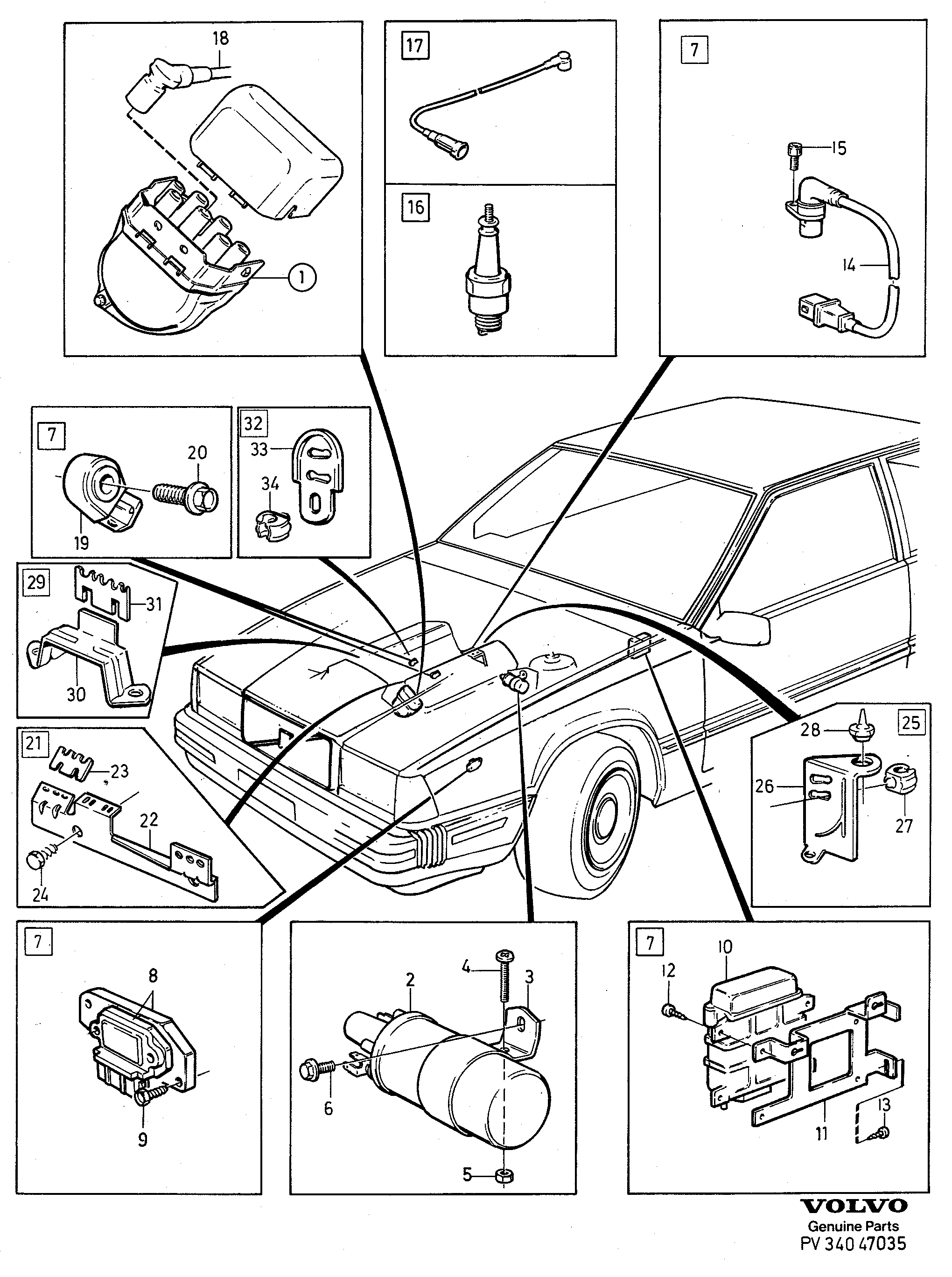 18
1
17
16
7
15
14
7
20
19
32
33
34
29
31
30
21
23
22
24
25
28
26
27
7
8
9
2
4
3
6
5
7
10
12
11
13

VOLVO
Genuine Parts
PV 340 47035