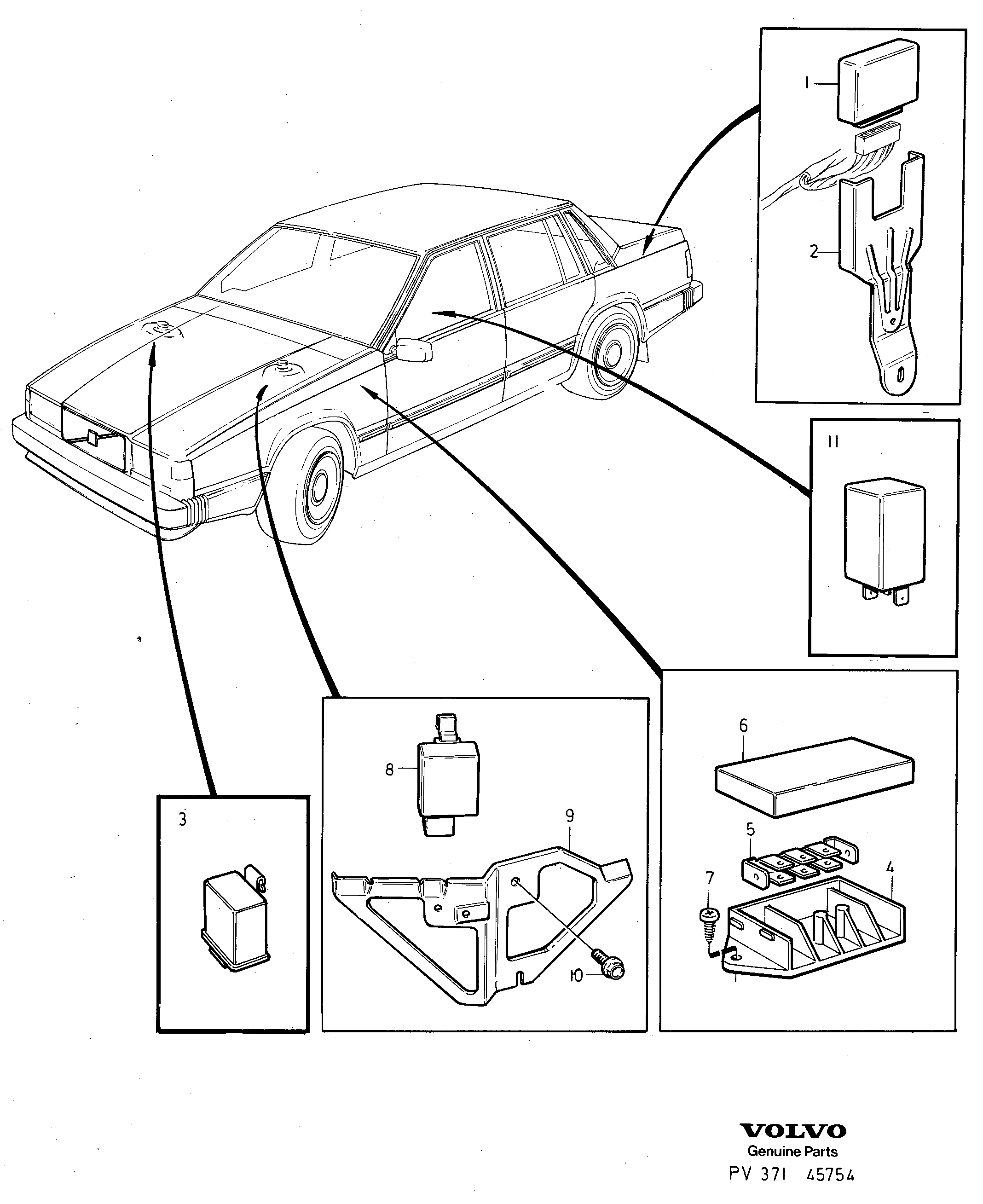 1

2

11

3

8

9

10

6

5

7

4

VOLVO
Genuine Parts
PV 371 45754