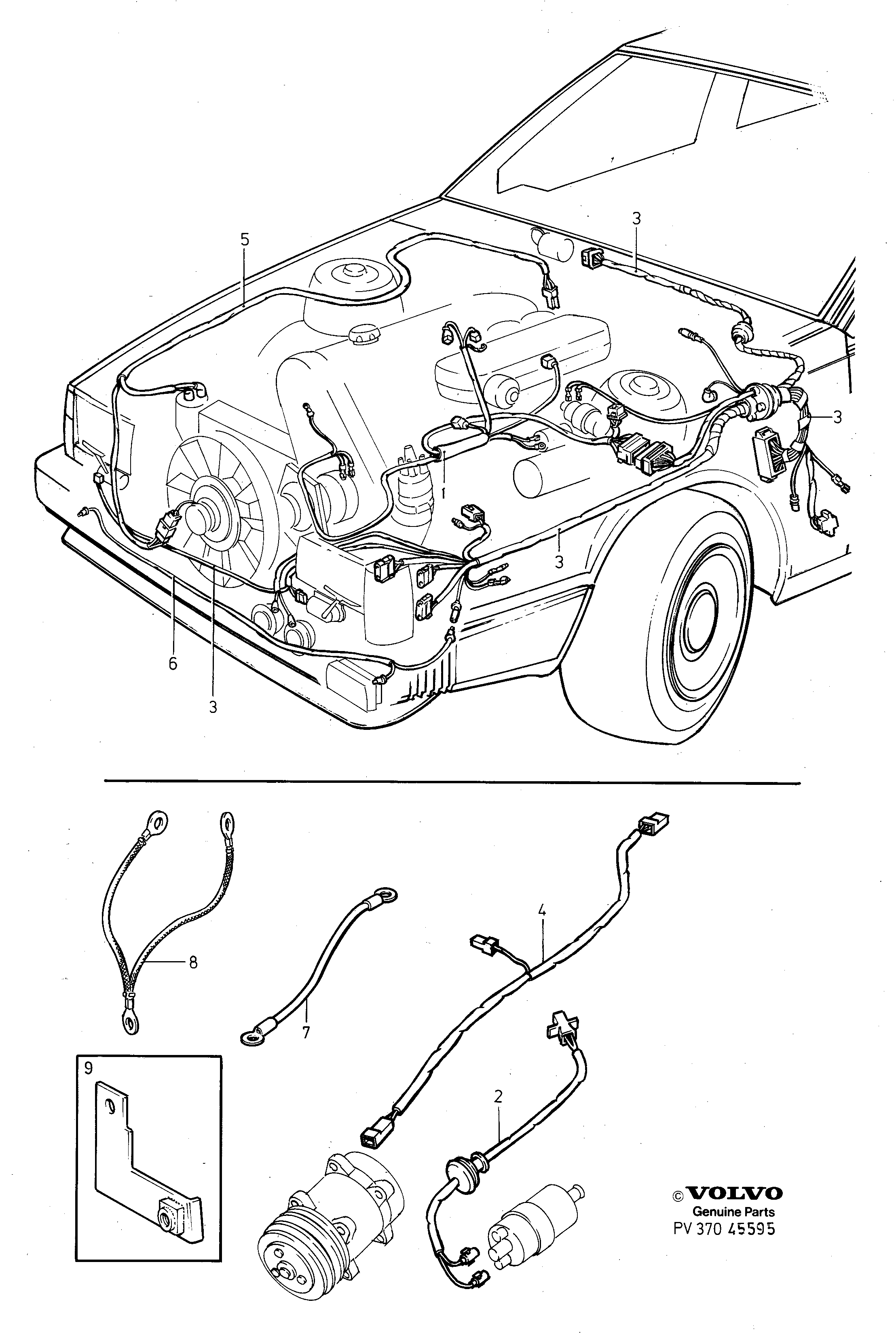 5

3

3

1

3

6

3

8

7

4

9

2

© VOLVO
Genuine Parts
PV 370 45595