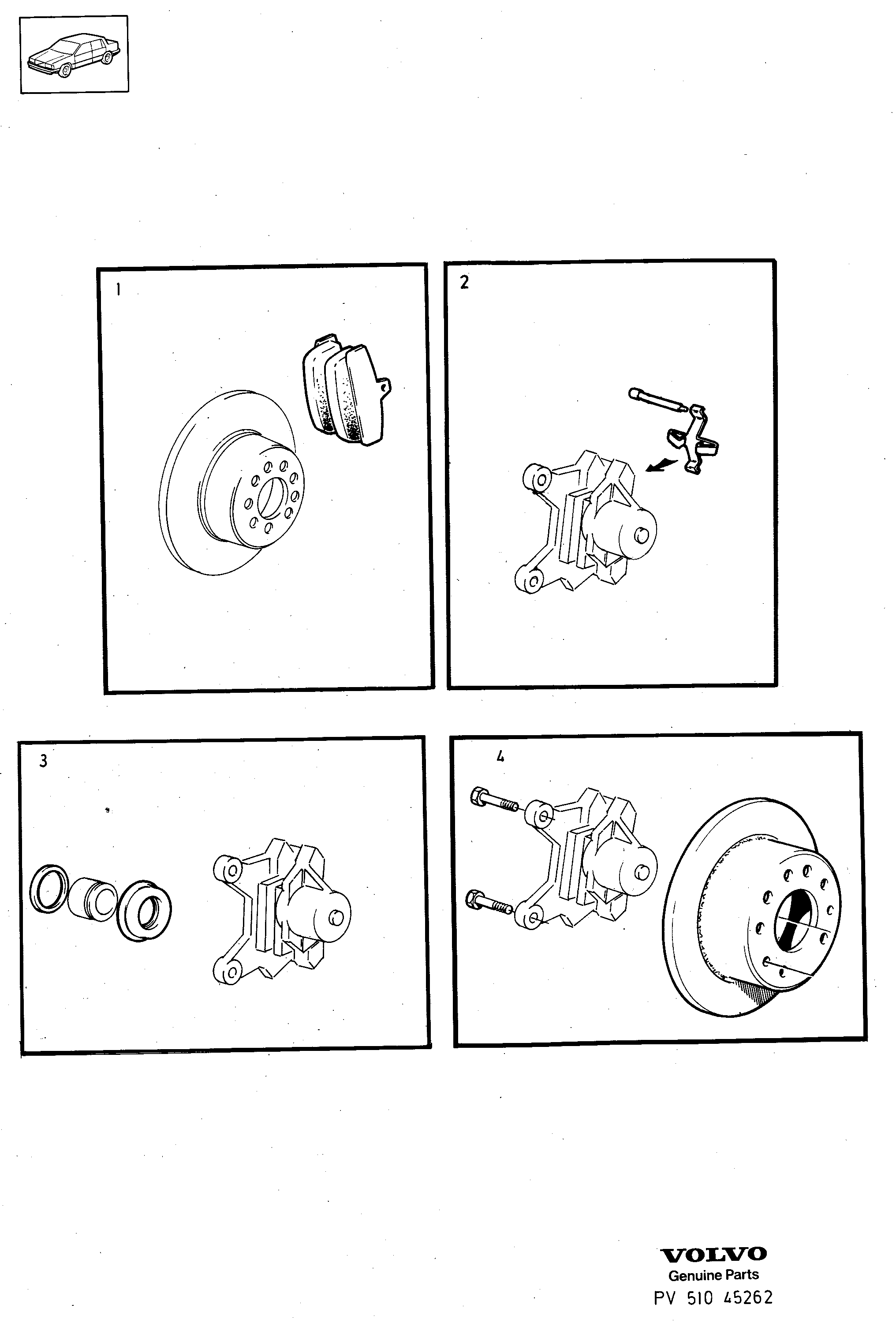 1

2

3

4

VOLVO
Genuine Parts
PV 510 45262