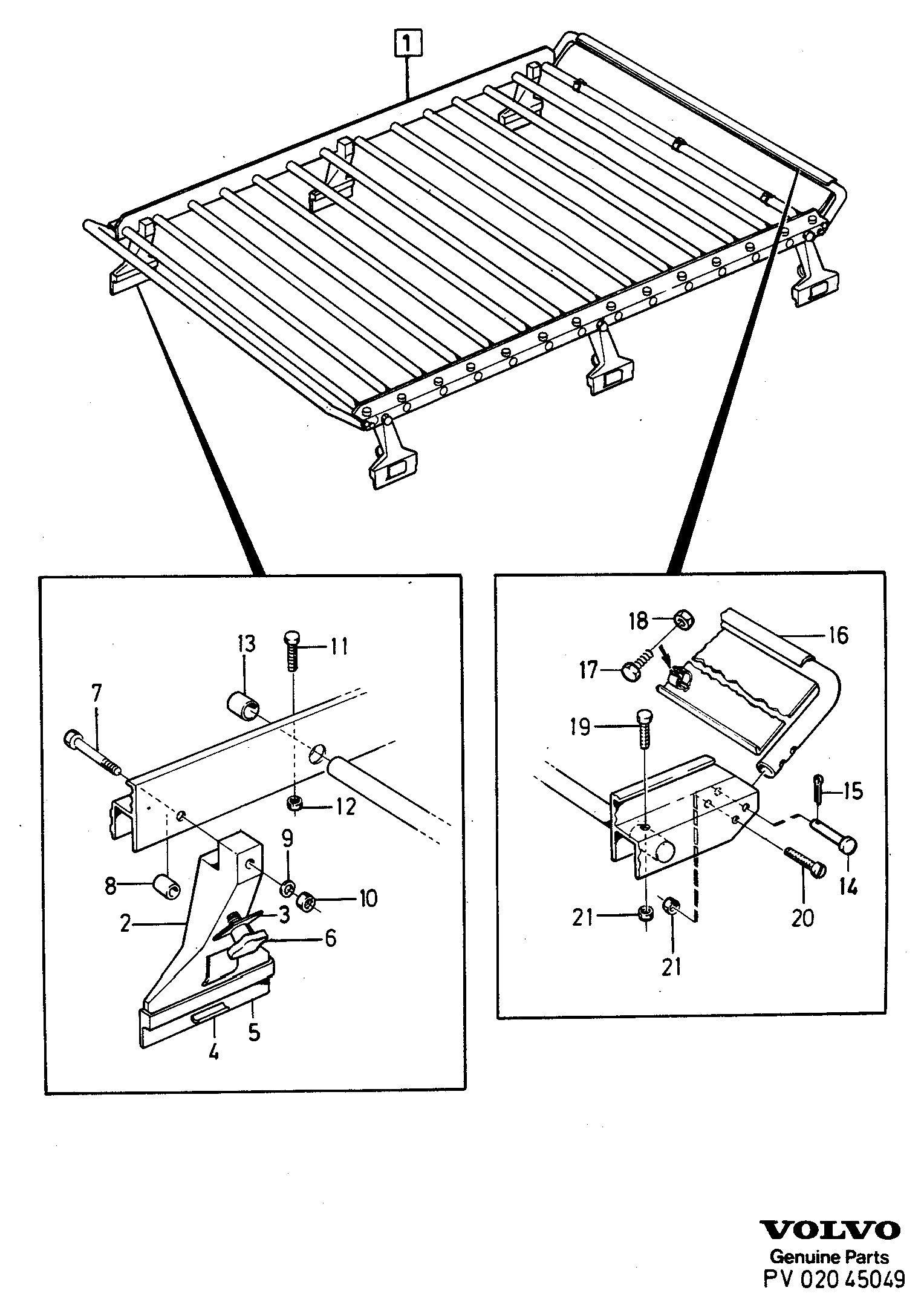 1

13
11
7
12
9
8
10
2
3
6
5
4

18
16
17
19
15
14
20
21
21

VOLVO
Genuine Parts
PV 020 45049