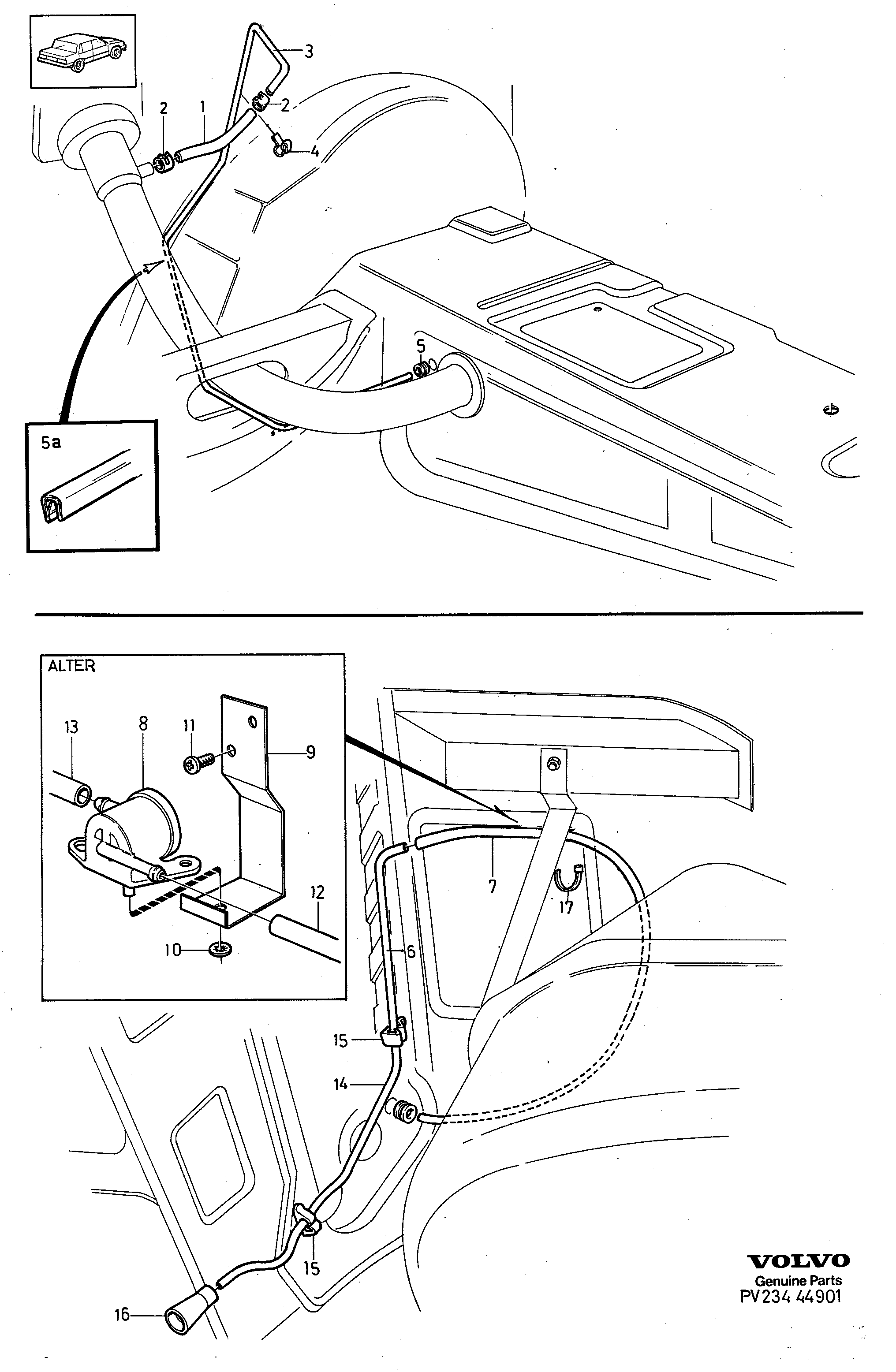 3
2
1
2
4
5
5a
ALTER
13
8
11
9
12
10
7
17
6
15
14
15
16
VOLVO
Genuine Parts
PV234 44901