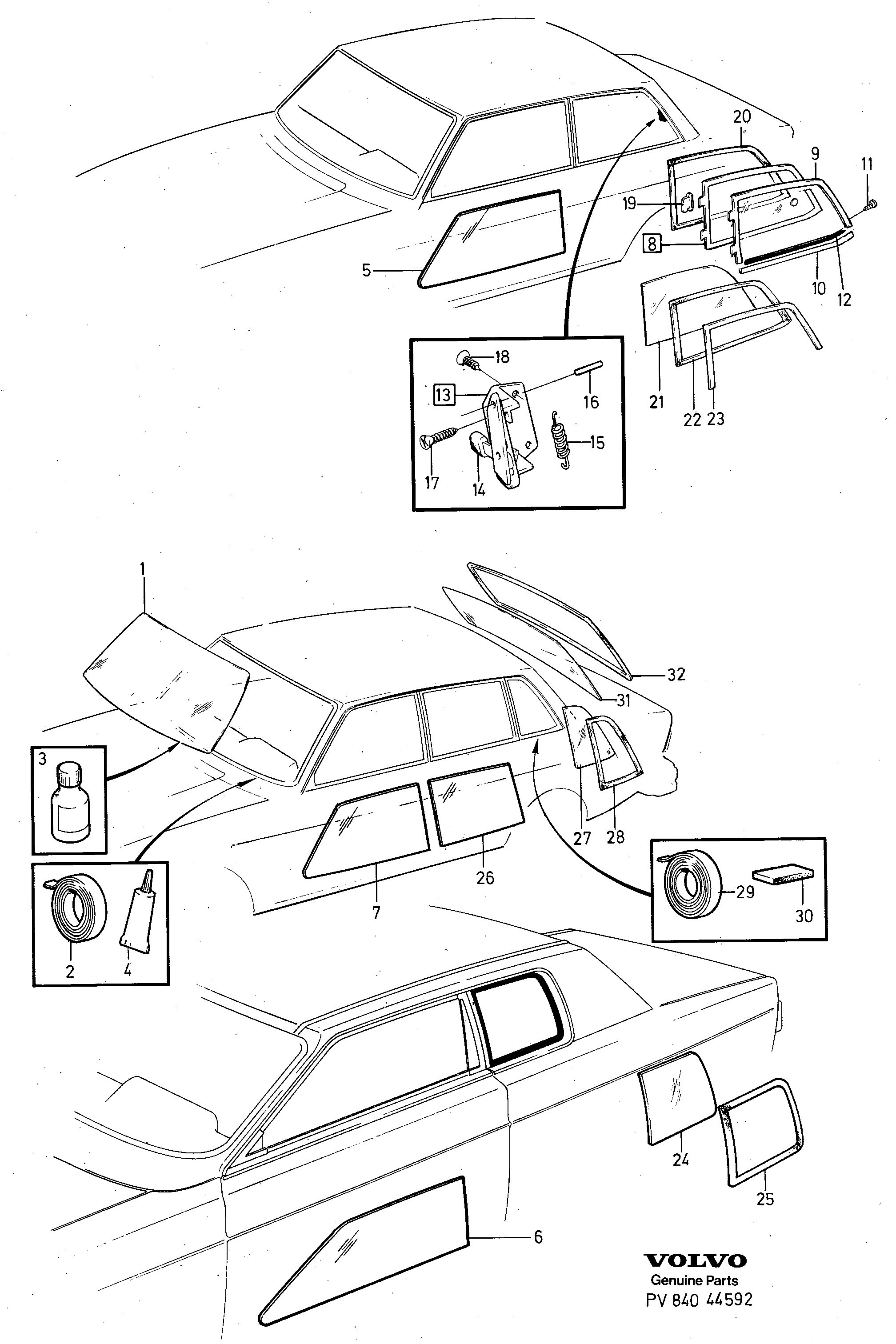 20
9
11
19
8
10
12
5
18
13
16
15
17
14
21
22
23
1
32
31
3
27
28
26
7
29
30
2
4
24
25
6
VOLVO
Genuine Parts
PV 840 44592