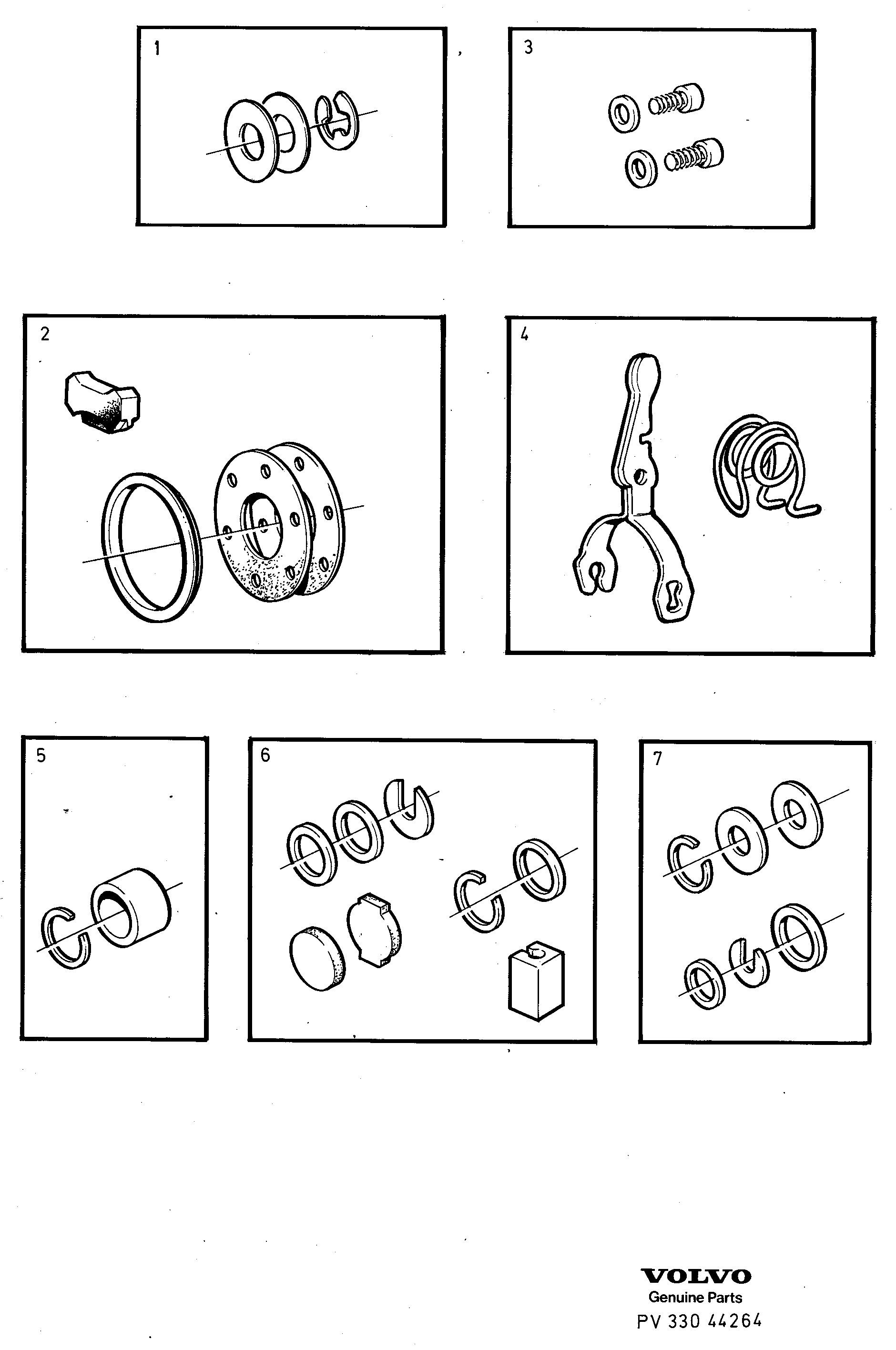 1

3

2

4

5

6

7

VOLVO
Genuine Parts
PV 330 44264