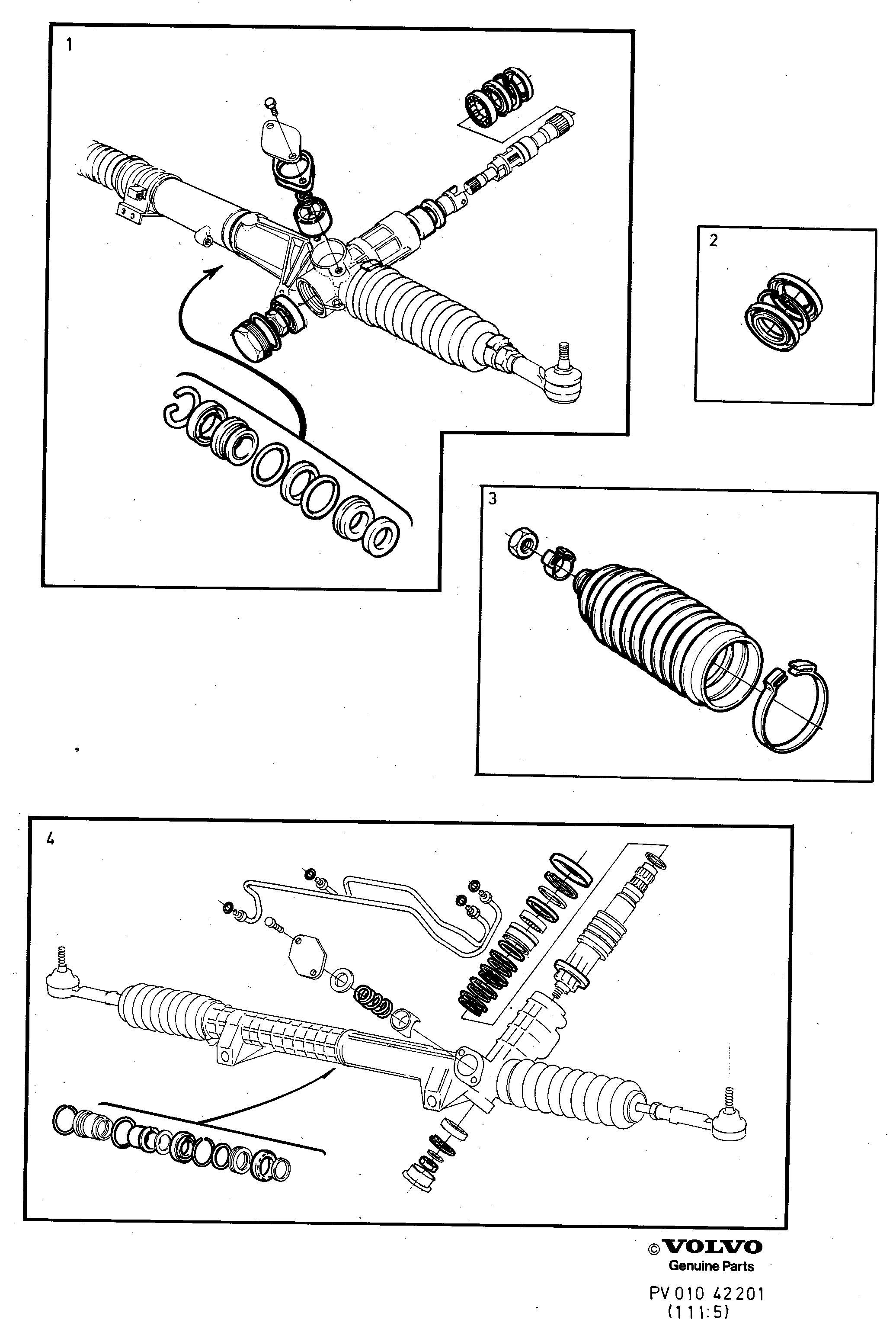 1

2

3

4

© VOLVO
Genuine Parts

PV 010 42201
(111:5)