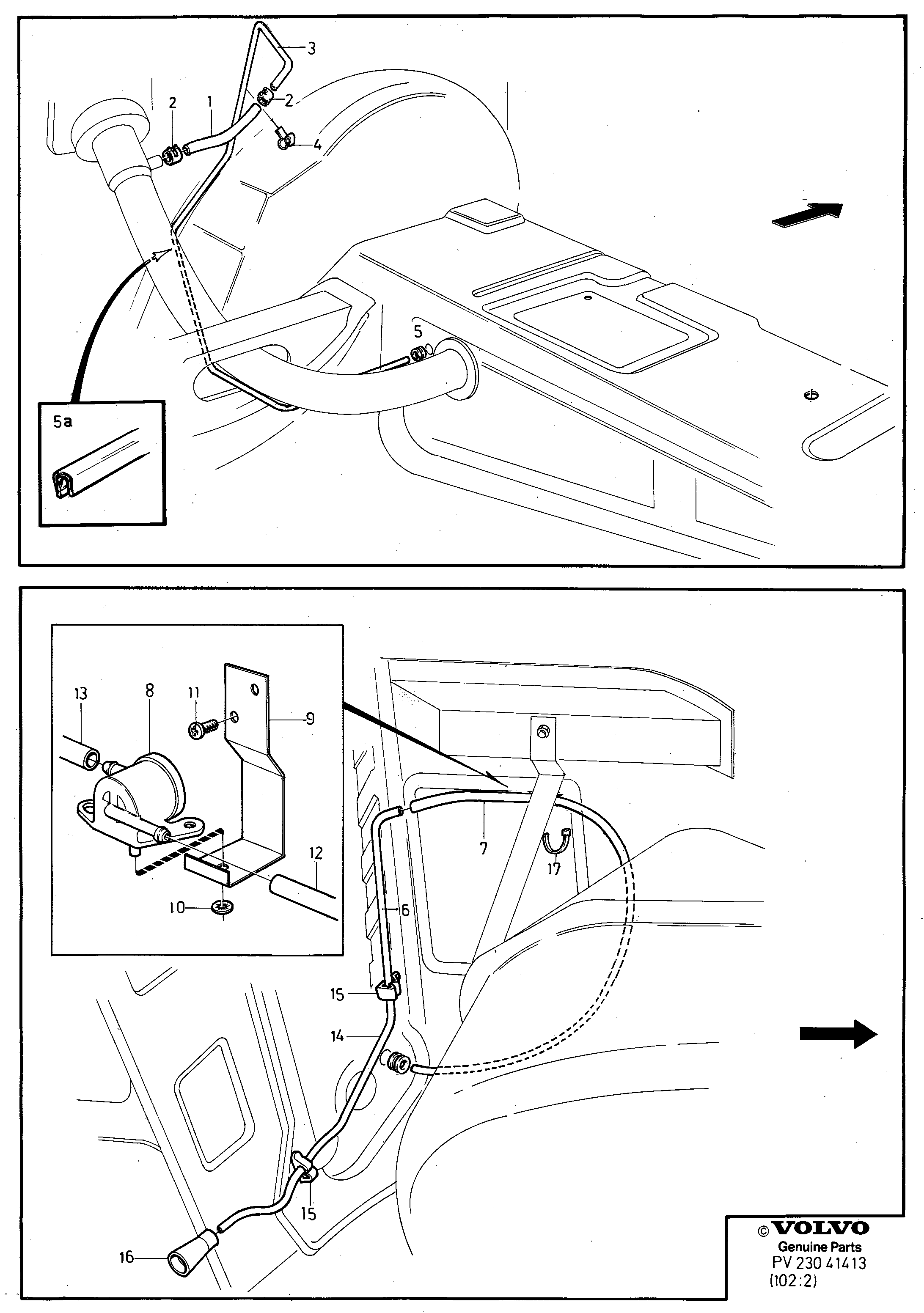 3
2
1
2
4
5
5a

13
8
11
9
12
10
7
17
6
15
14
15
16

© VOLVO
Genuine Parts
PV 230 41413
(102:2)