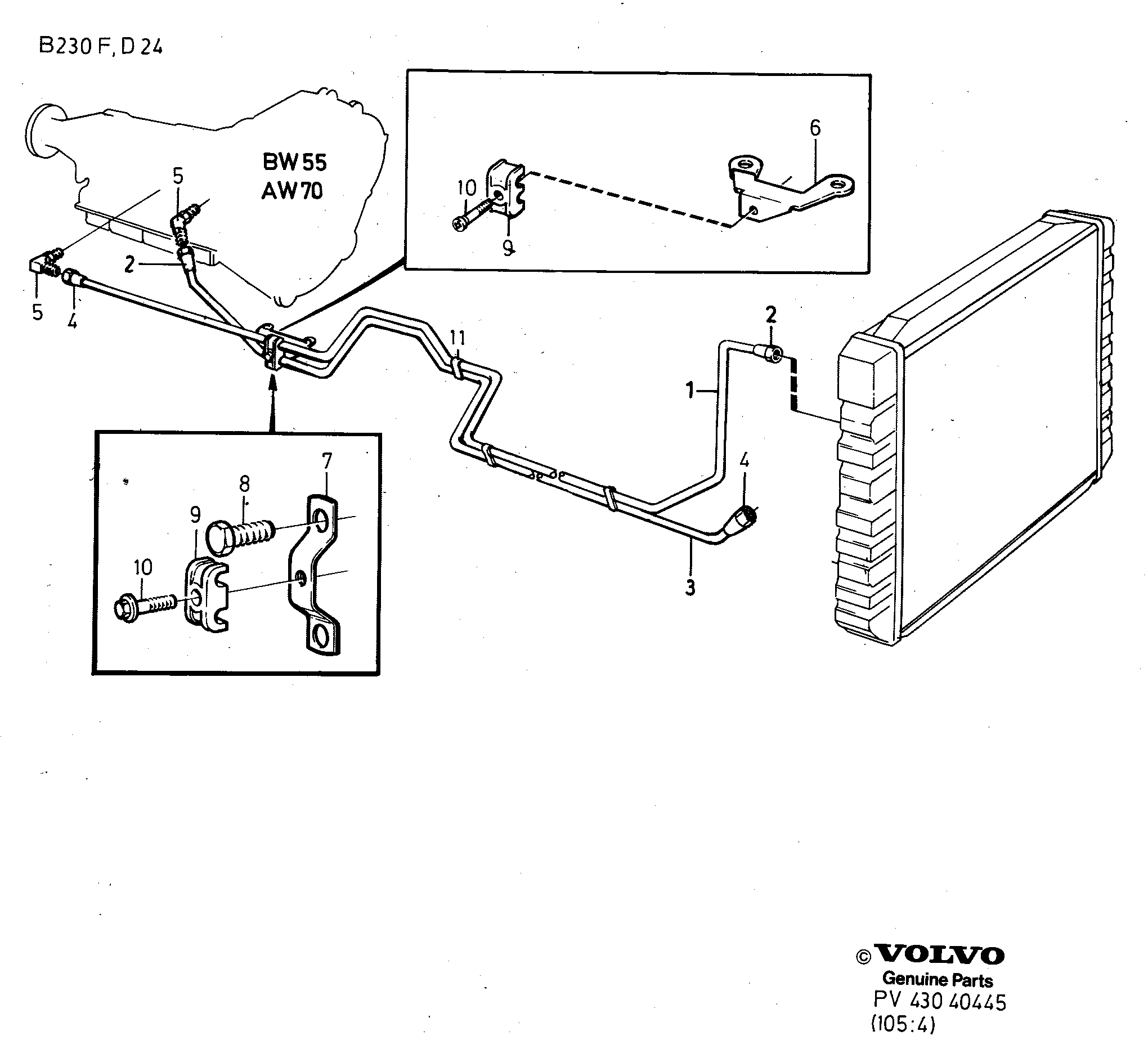 B230 F, D 24

BW 55
AW 70

5
2
5
4

10
9
6

11
2
1
4
3

7
8
9
10

© VOLVO
Genuine Parts
PV 430 40445
(105:4)