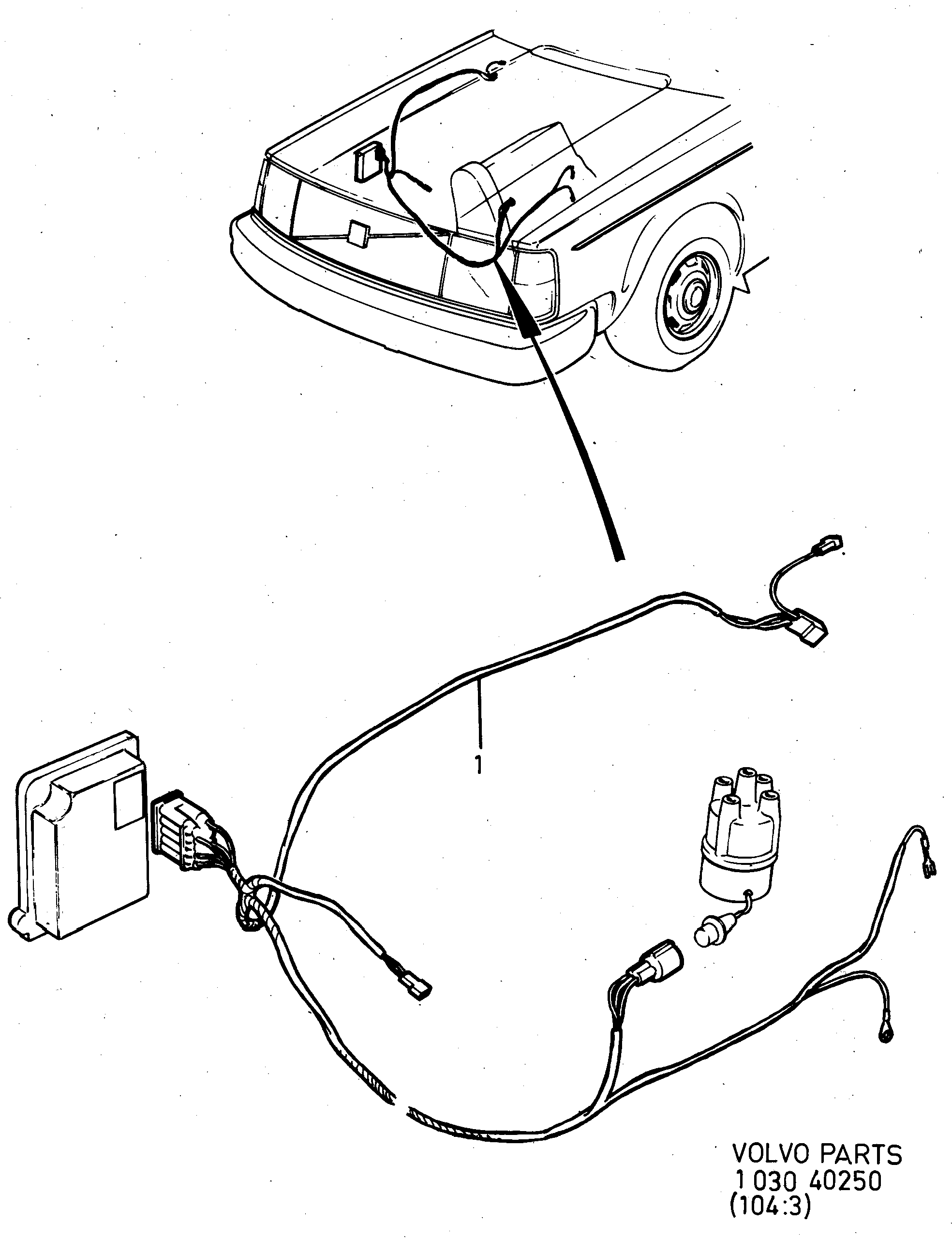 1

VOLVO PARTS
1 030 40250
(104:3)