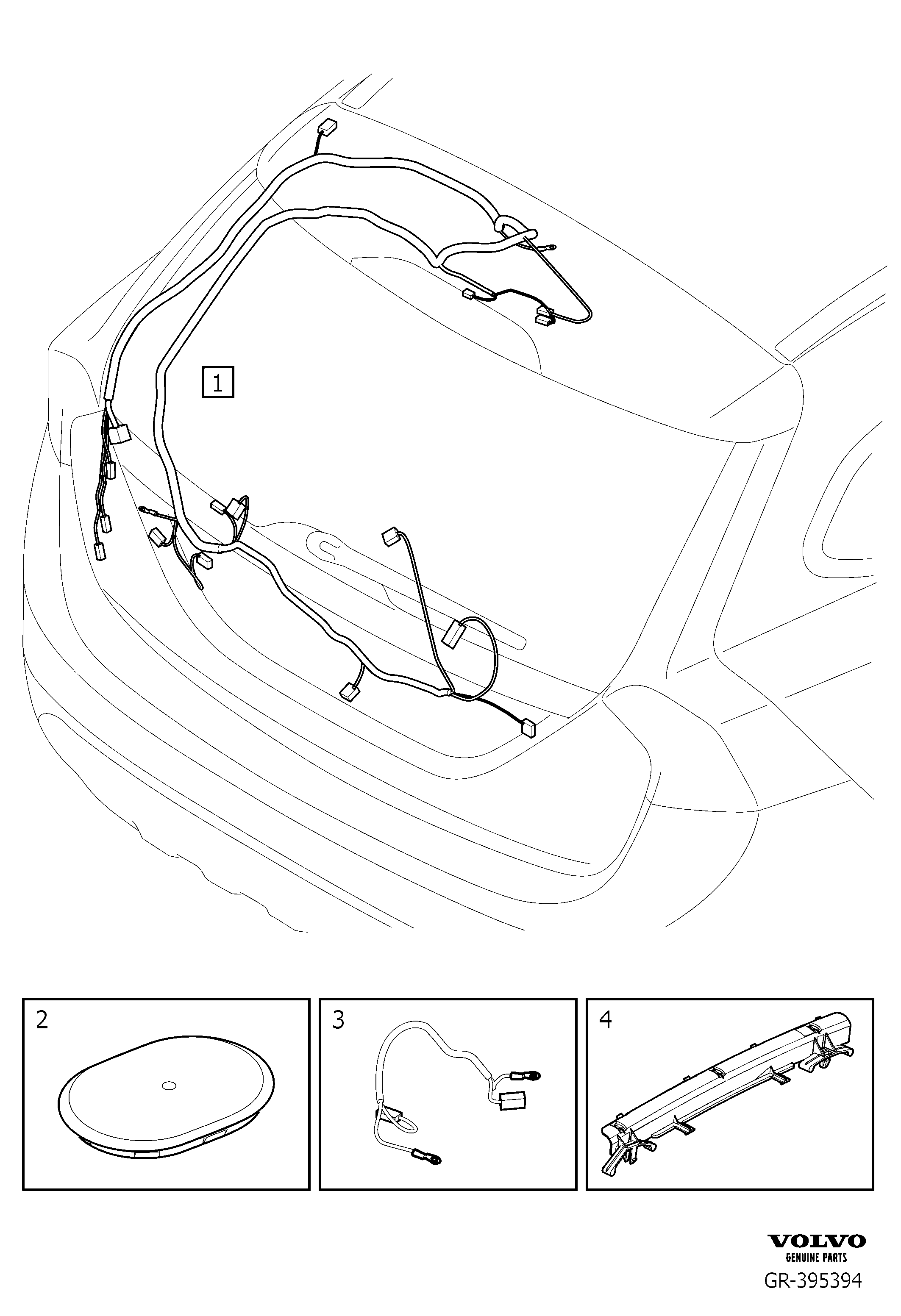 1

2

3

4

VOLVO
GENUINE PARTS
GR-395394