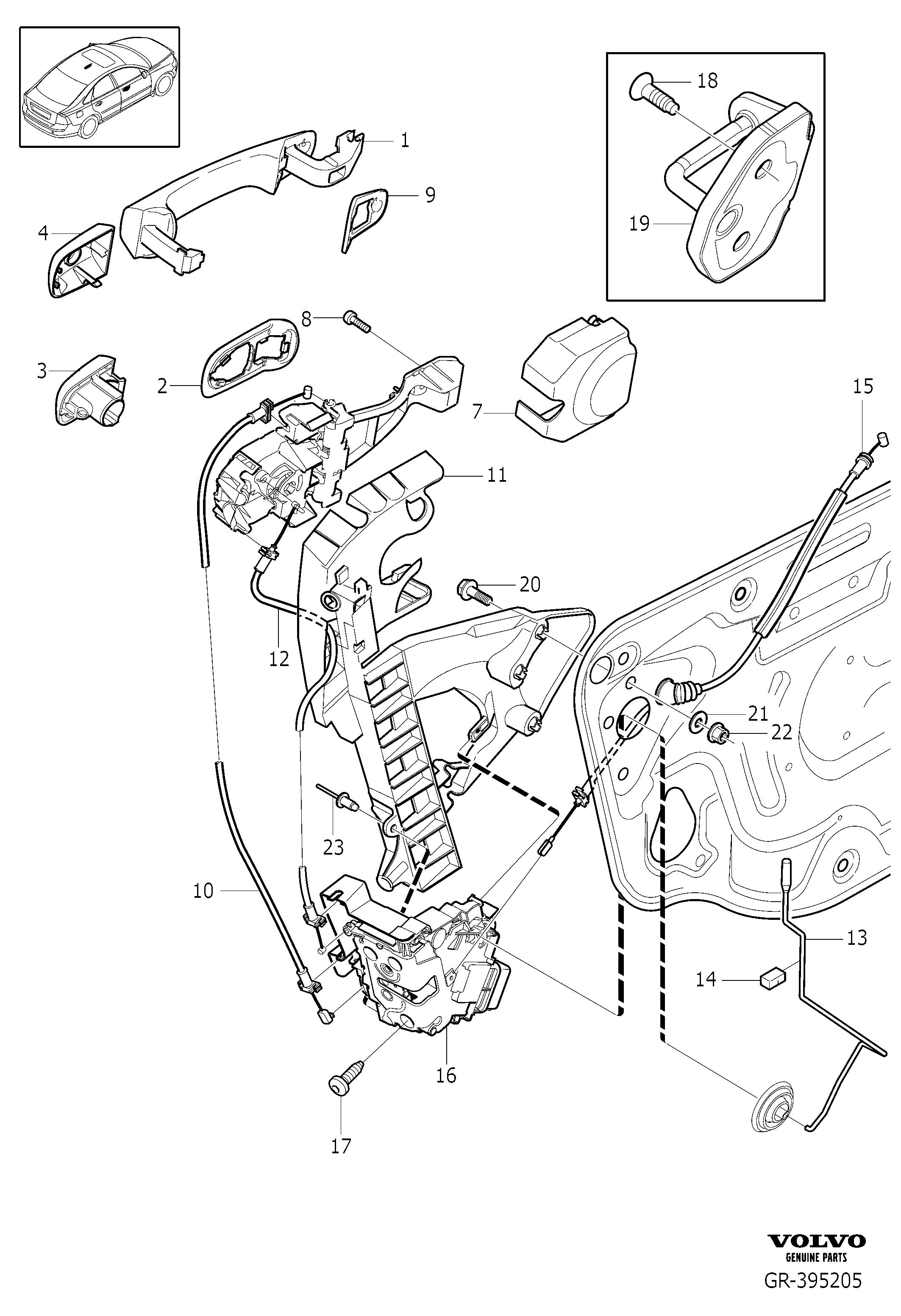 1
18
9
4
19
8
3
2
7
15
11
20
12
21
22
23
10
13
14
16
17
VOLVO
GENUINE PARTS
GR-395205