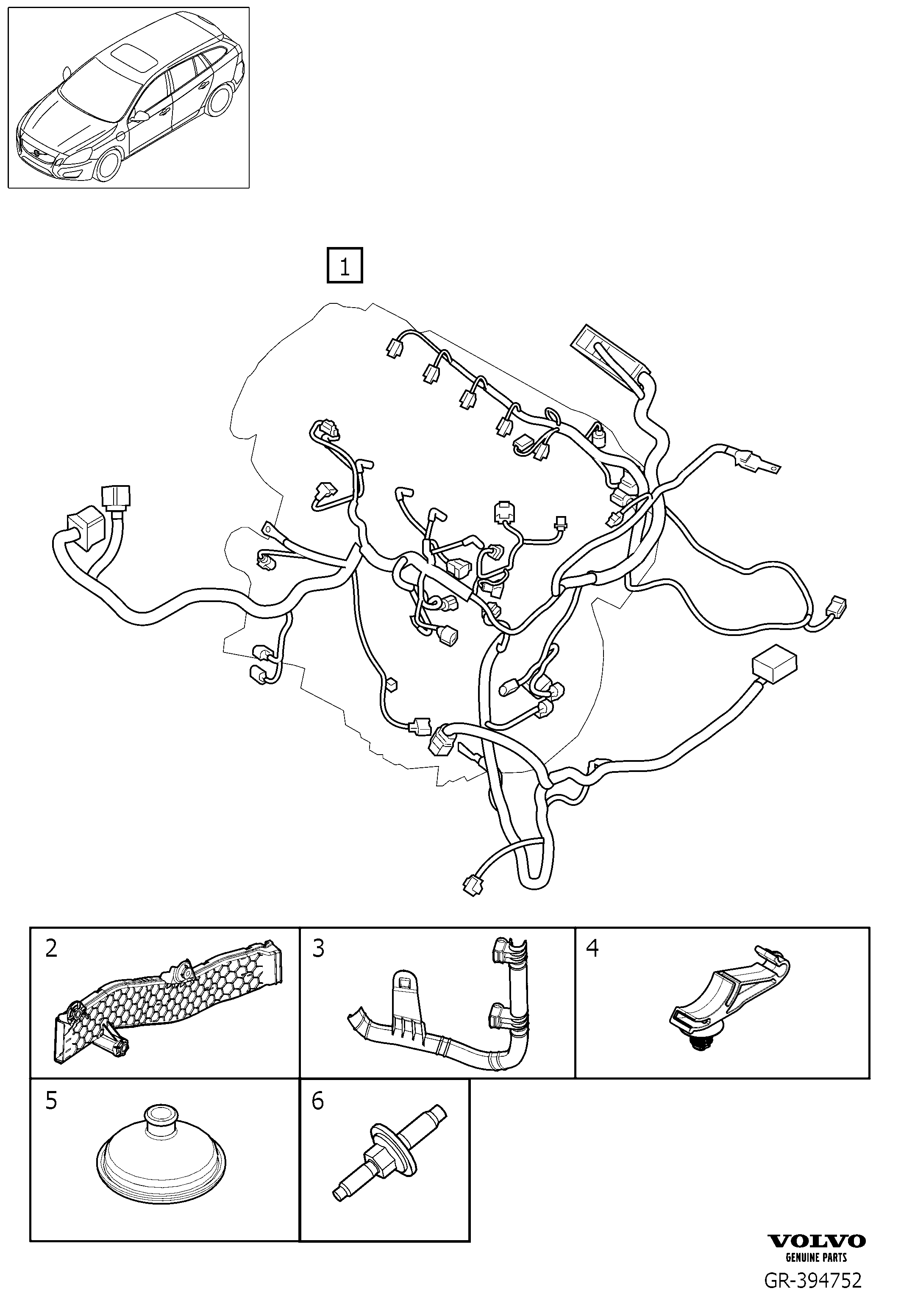 1

2

3

4

5

6

VOLVO
GENUINE PARTS

GR-394752