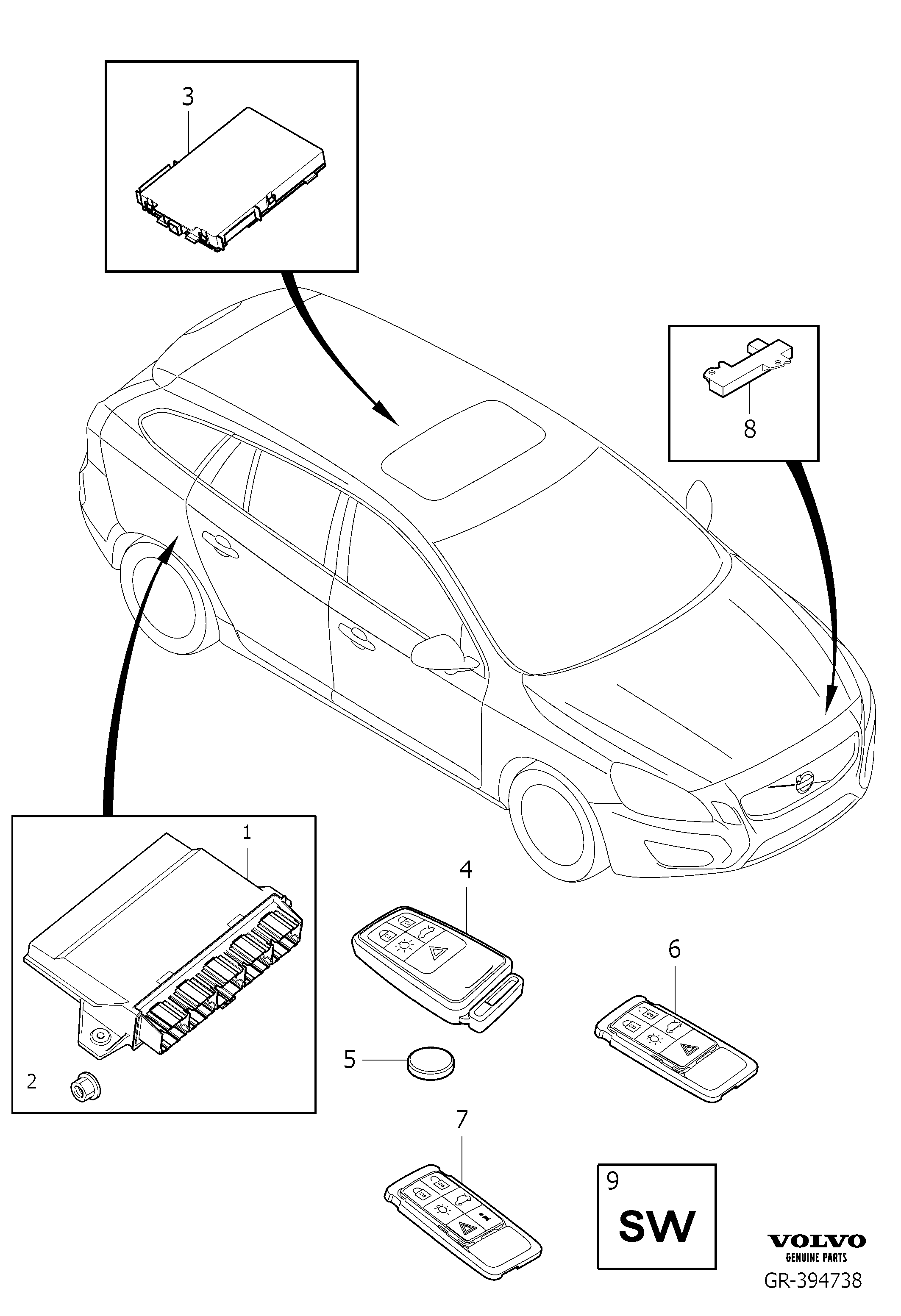 3

8

1

2

4

5

6

7

9
SW

VOLVO
GENUINE PARTS
GR-394738