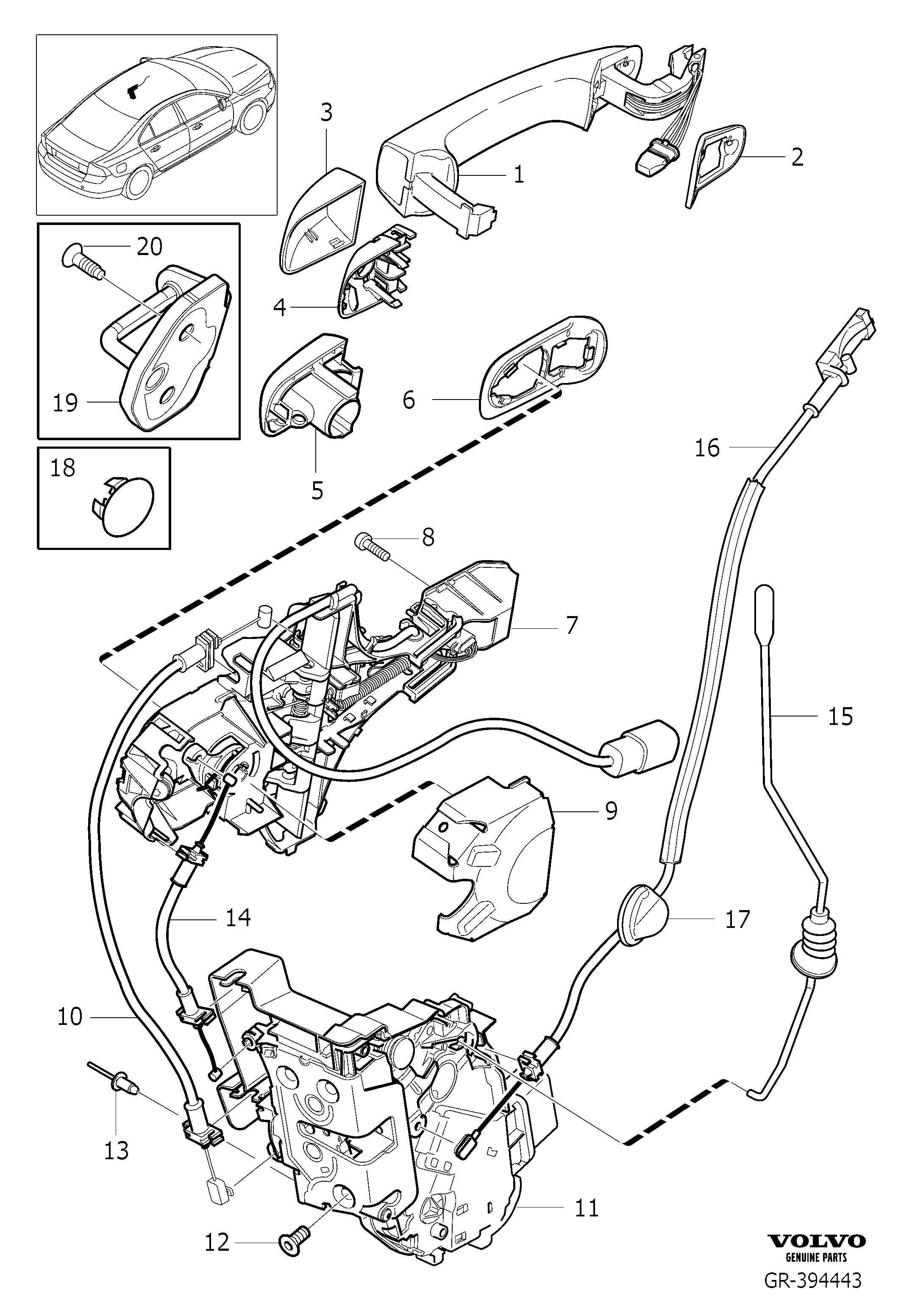 3
1
2
20
4
19
6
5
18
16
8
7
15
9
14
17
10
13
11
12
VOLVO
GENUINE PARTS
GR-394443