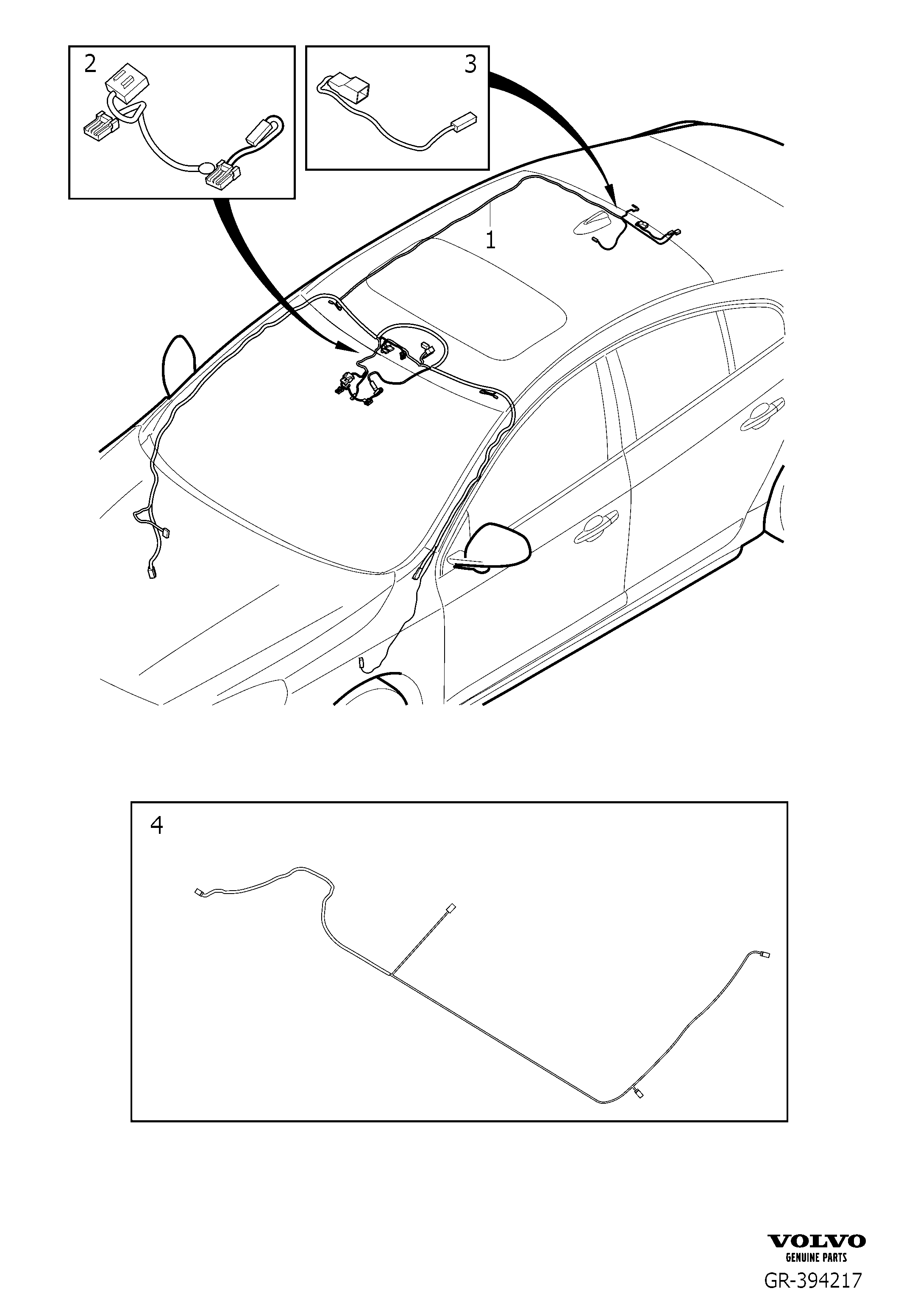 2

3

1

4

VOLVO
GENUINE PARTS
GR-394217