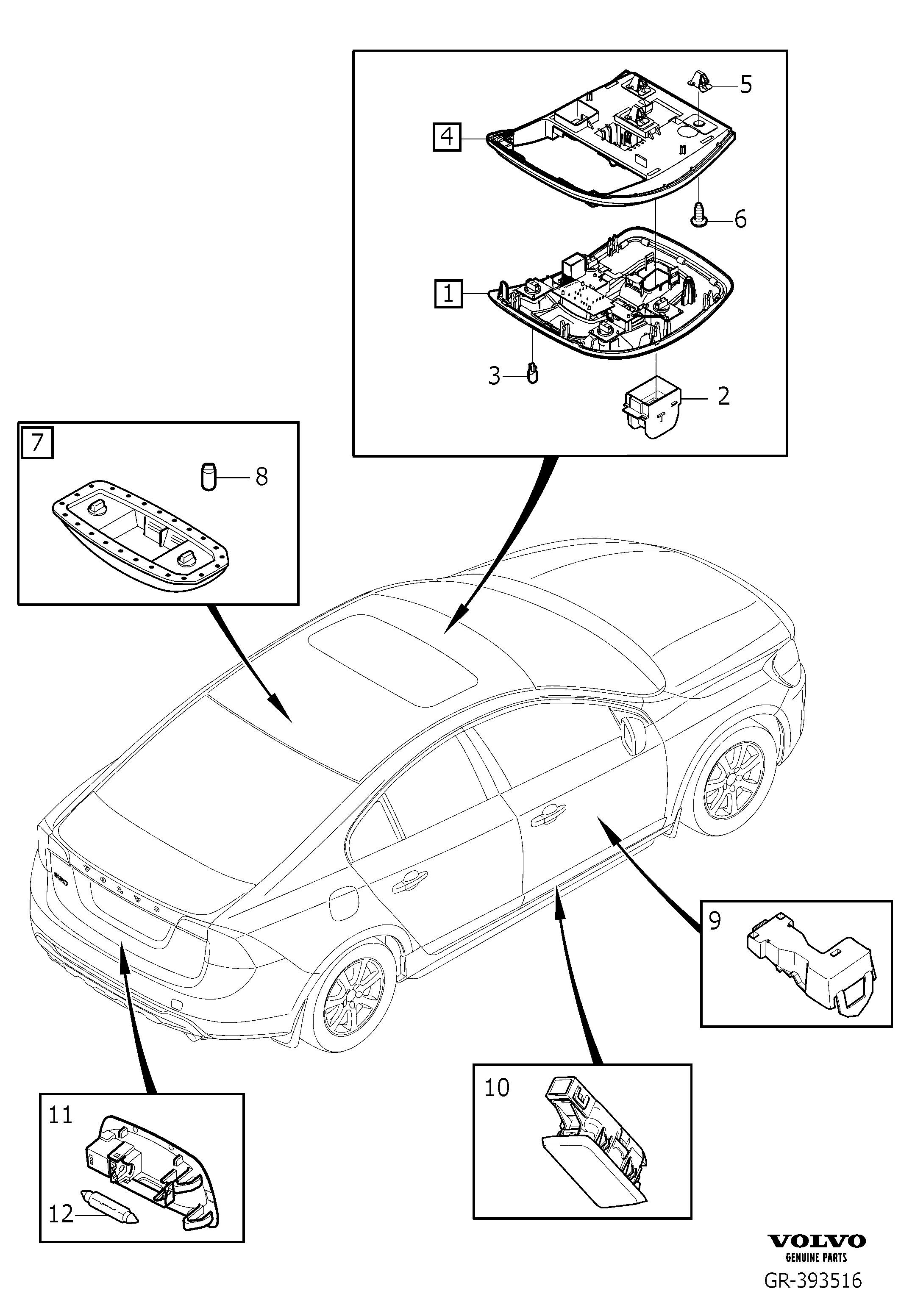 5
4
6
1
3
2
7
8
VOLVO
9
10
11
12
VOLVO
GENUINE PARTS
GR-393516