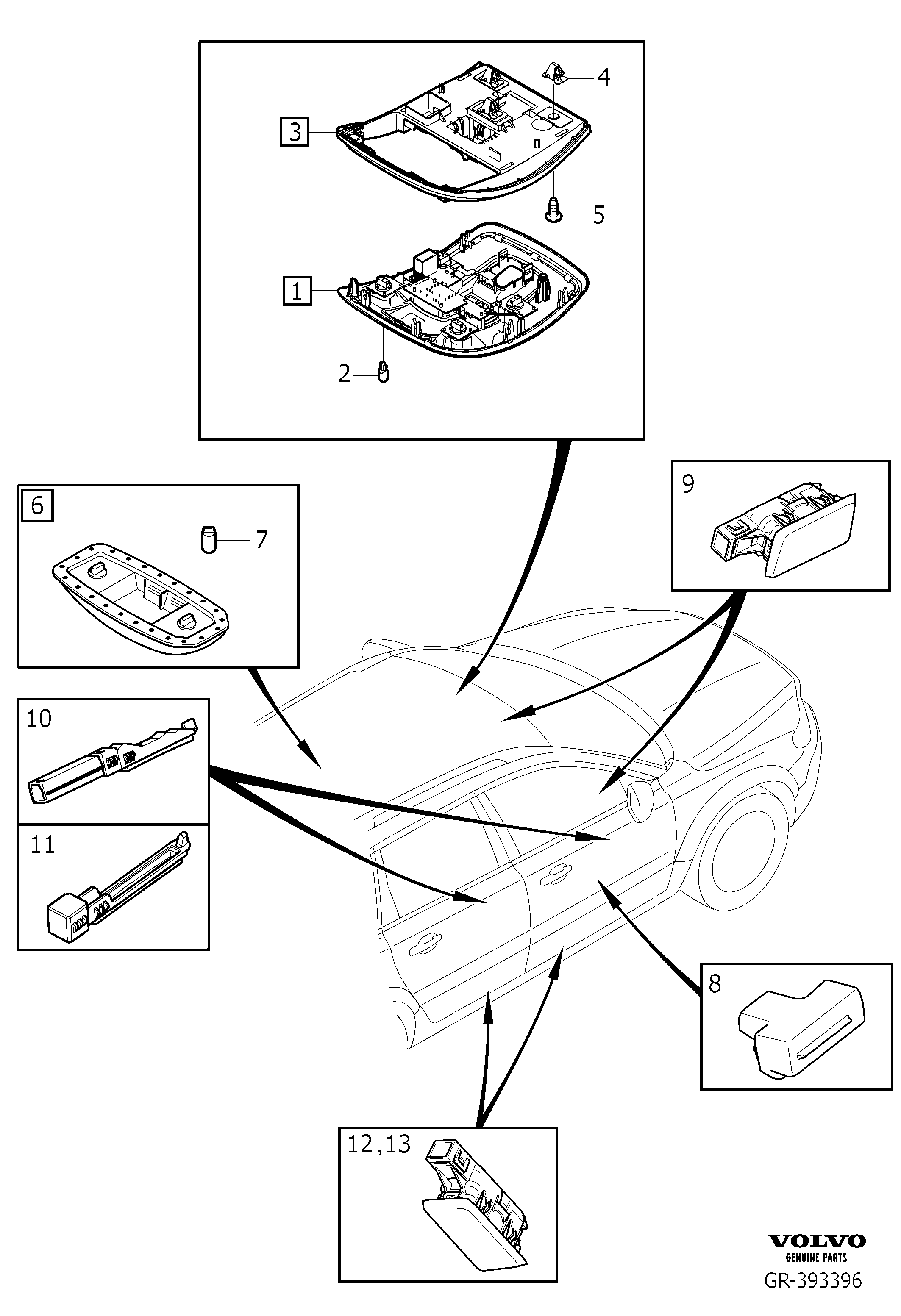 4
3
5
1
2
6
7
9
10
11
8
12,13
VOLVO
GENUINE PARTS
GR-393396